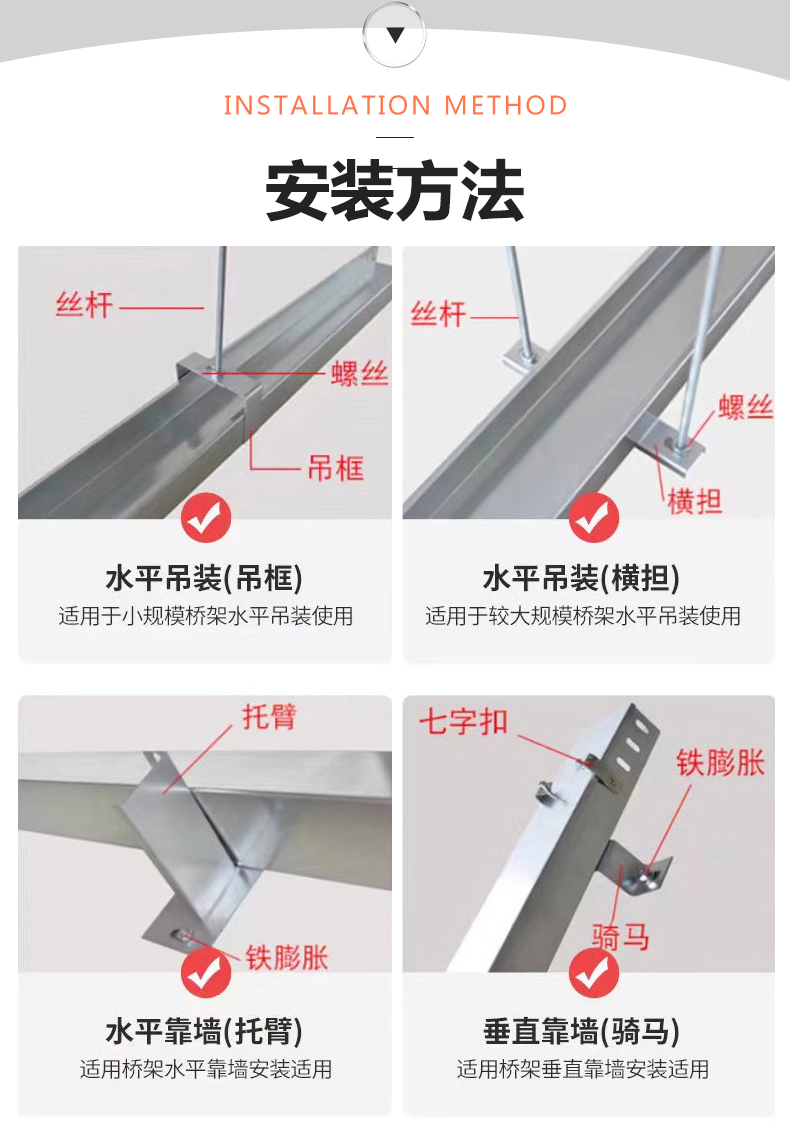 INSTALLATION METHOD

安装方法

丝杆

螺丝

吊框

水平吊装(吊框)

适用于小规模桥架水平吊装使用

丝杆

螺丝

横担

水平吊装(横担)

适用于较大规模桥架水平吊装使用

托臂

铁膨胀

水平靠墙(托臂)

适用桥架水平靠墙安装适用

七字扣

铁膨胀

骑马

垂直靠墙(骑马)

适用桥架垂直靠墙安装适用