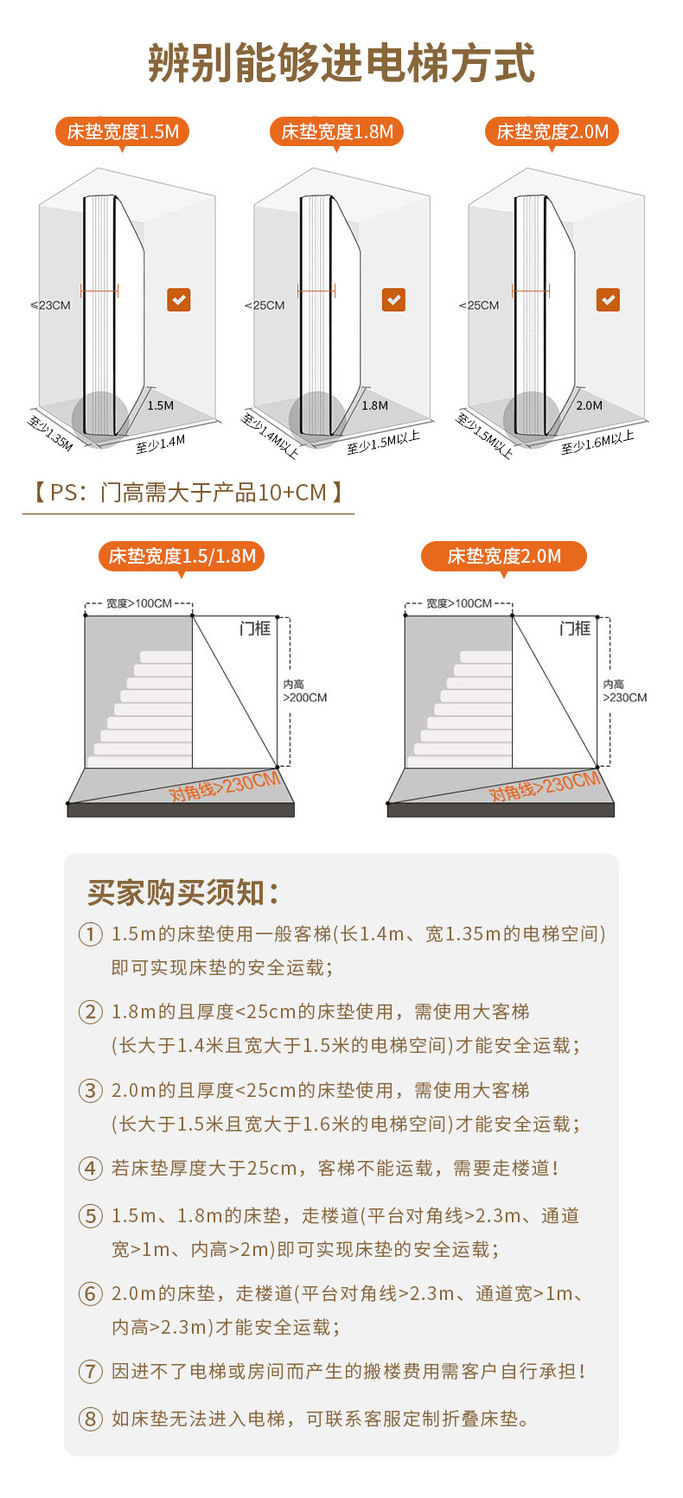 辨别能够进电梯方式

床垫宽度1.5M

≤23CM

1.5M

至少1.35M

至少1.4M

床垫宽度1.8M

<25CM

1.8M

至少1.4M以上

至少1.5M以上

床垫宽度2.0M

<25CM

2.0M

至少1.5M以上

至少1.6M以上

【PS：门高需大于产品10+CM】

床垫宽度1.5/1.8M

宽度>100CM

门框

内高 >200CM

对角线>230CM

床垫宽度2.0M

宽度>100CM

门框

内高 >230CM

对角线>230CM

买家购买须知：

① 1.5m的床垫使用一般客梯(长1.4m、宽1.35m的电梯空间)即可实现床垫的安全运载；

② 1.8m的且厚度<25cm的床垫使用，需使用大客梯(长大于1.4米且宽大于1.5米的电梯空间)才能安全运载；

③ 2.0m的且厚度<25cm的床垫使用，需使用大客梯(长大于1.5米且宽大于1.6米的电梯空间)才能安全运载；

④ 若床垫厚度大于25cm，客梯不能运载，需要走楼道！

⑤ 1.5m、1.8m的床垫，走楼道(平台对角线>2.3m、通道宽>1m、内高>2m)即可实现床垫的安全运载；

⑥ 2.0m的床垫，走楼道(平台对角线>2.3m、通道宽>1m、内高>2.3m)才能安全运载；

⑦ 因进不了电梯或房间而产生的搬楼费用需客户自行承担！

⑧ 如床垫无法进入电梯，可联系客服定制折叠床垫。