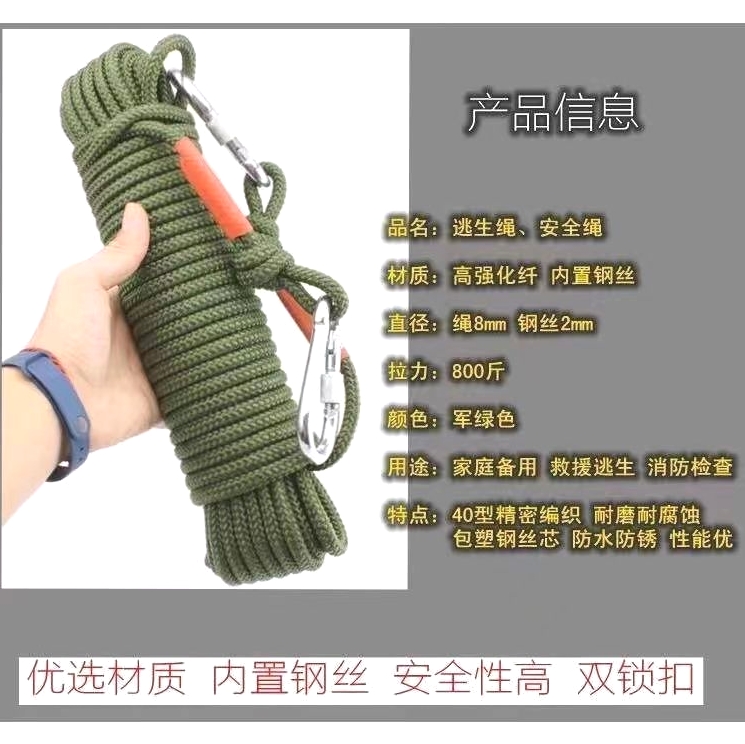 产品信息

品名：逃生绳、安全绳

材质：高强化纤 内置钢丝

直径：绳8mm 钢丝2mm

拉力：800斤

颜色：军绿色

用途：家庭备用 救援逃生 消防检查

特点：40型精密编织 耐磨耐腐蚀 包塑钢丝芯 防水防锈 性能优

优选材质 内置钢丝 安全性高 双锁扣