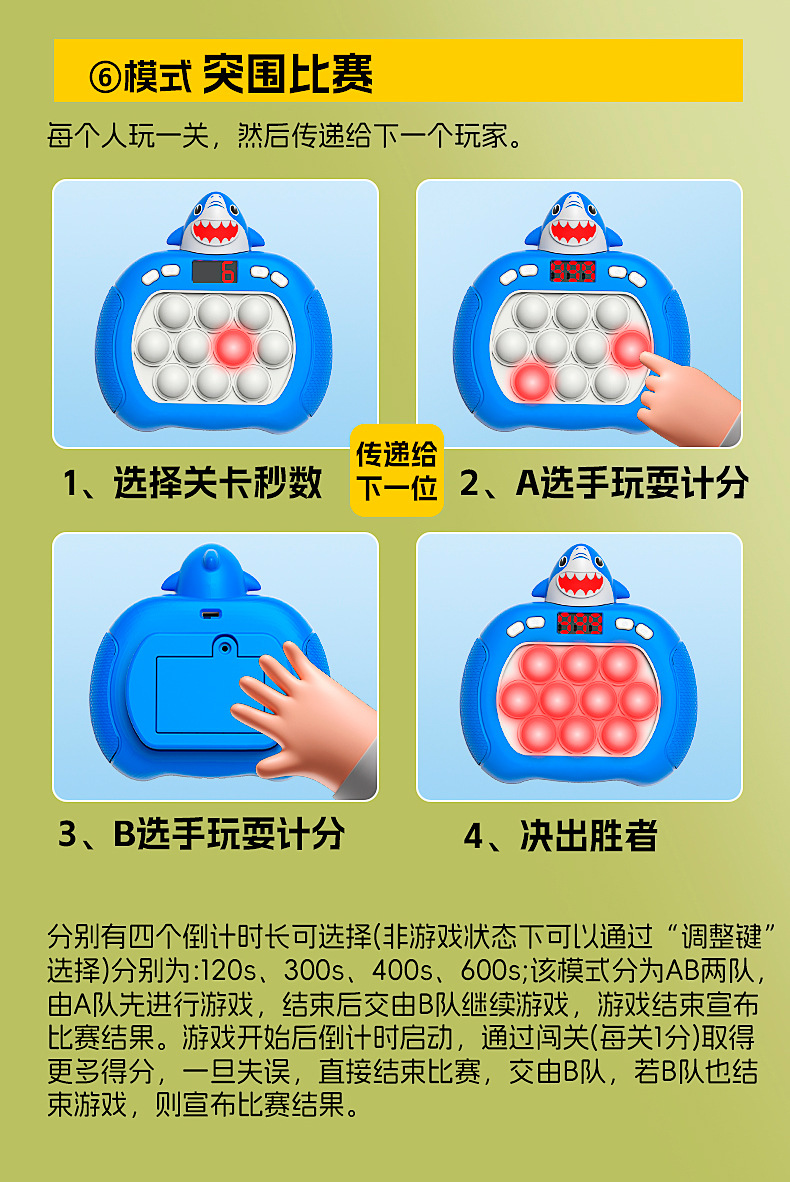 ⑥模式 突围比赛

每个人玩一关，然后传递给下一个玩家。

6

999

1、选择关卡秒数

传递给下一位

2、A选手玩耍计分

999

3、B选手玩耍计分

4、决出胜者

分别有四个倒计时长可选择(非游戏状态下可以通过“调整键”选择)分别为:120s、300s、400s、600s;该模式分为AB两队，由A队先进行游戏，结束后交由B队继续游戏，游戏结束宣布比赛结果。游戏开始后倒计时启动，通过闯关(每关1分)取得更多得分，一旦失误，直接结束比赛，交由B队，若B队也结束游戏，则宣布比赛结果。