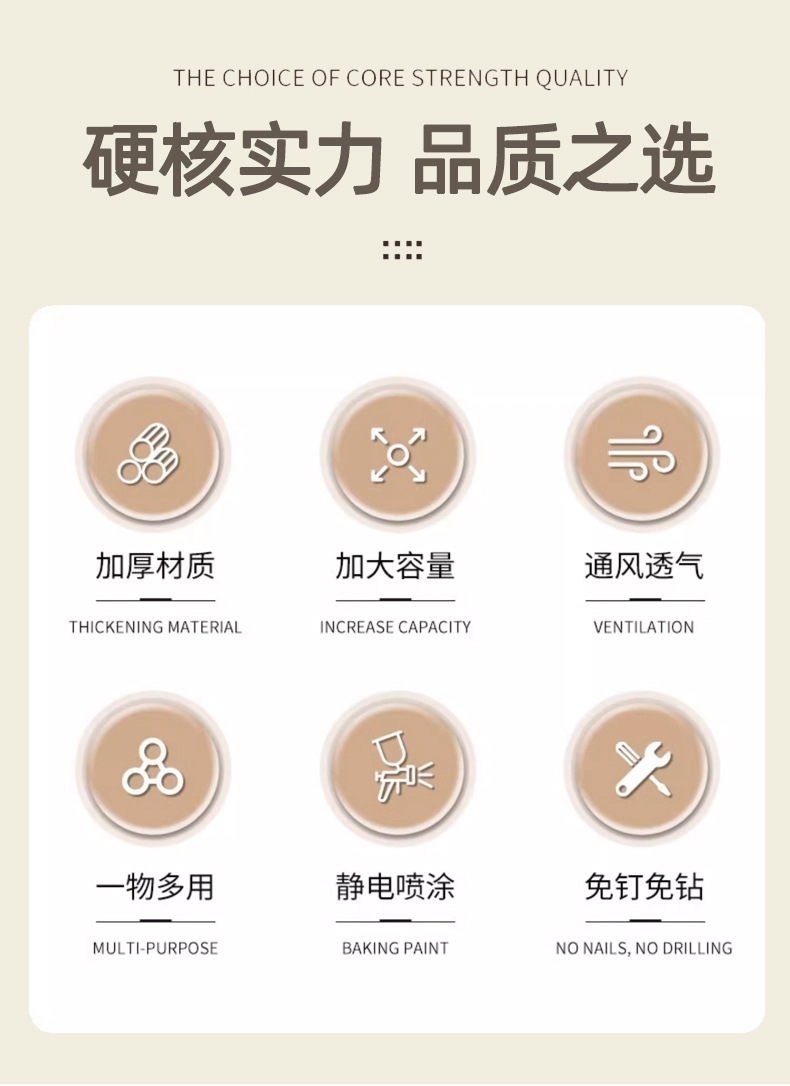 THE CHOICE OF CORE STRENGTH QUALITY

硬核实力 品质之选

加厚材质

THICKENING MATERIAL

加大容量

INCREASE CAPACITY

通风透气

VENTILATION

一物多用

MULTI-PURPOSE

静电喷涂

BAKING PAINT

免钉免钻

NO NAILS, NO DRILLING