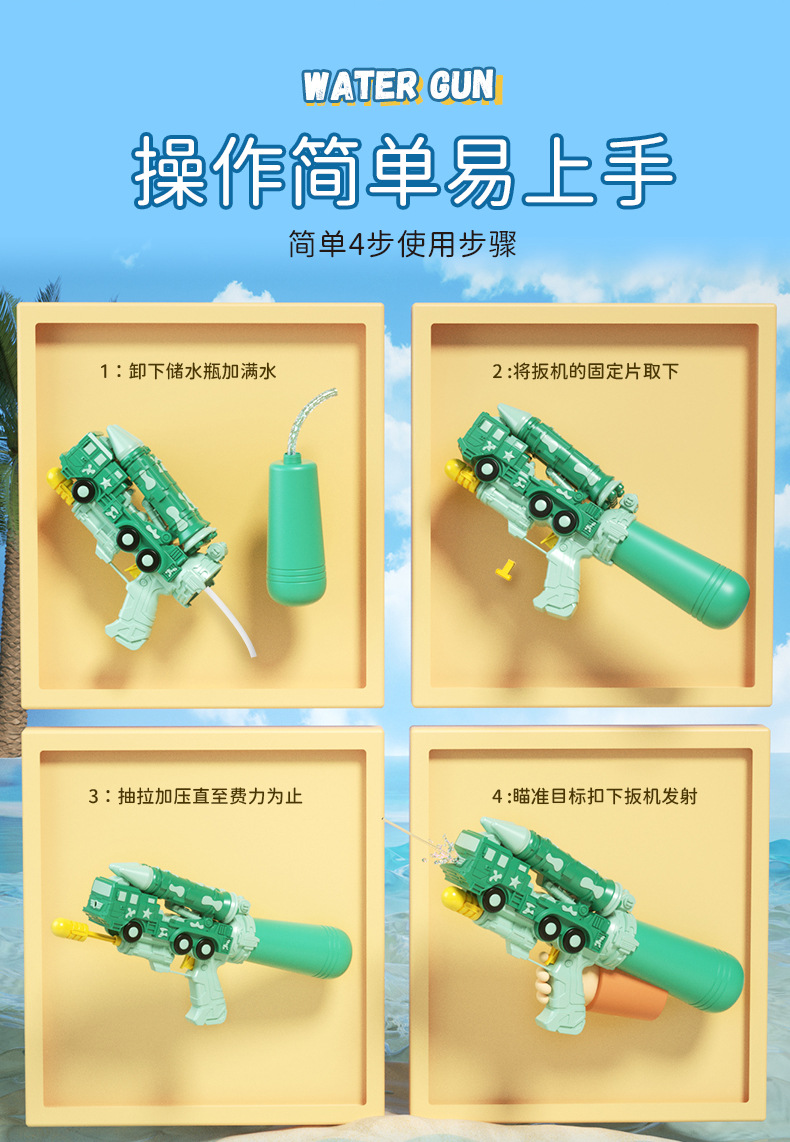 WATER GUN

操作简单易上手

简单4步使用步骤

1：卸下储水瓶加满水

2:将扳机的固定片取下

3：抽拉加压直至费力为止

4:瞄准目标扣下扳机发射