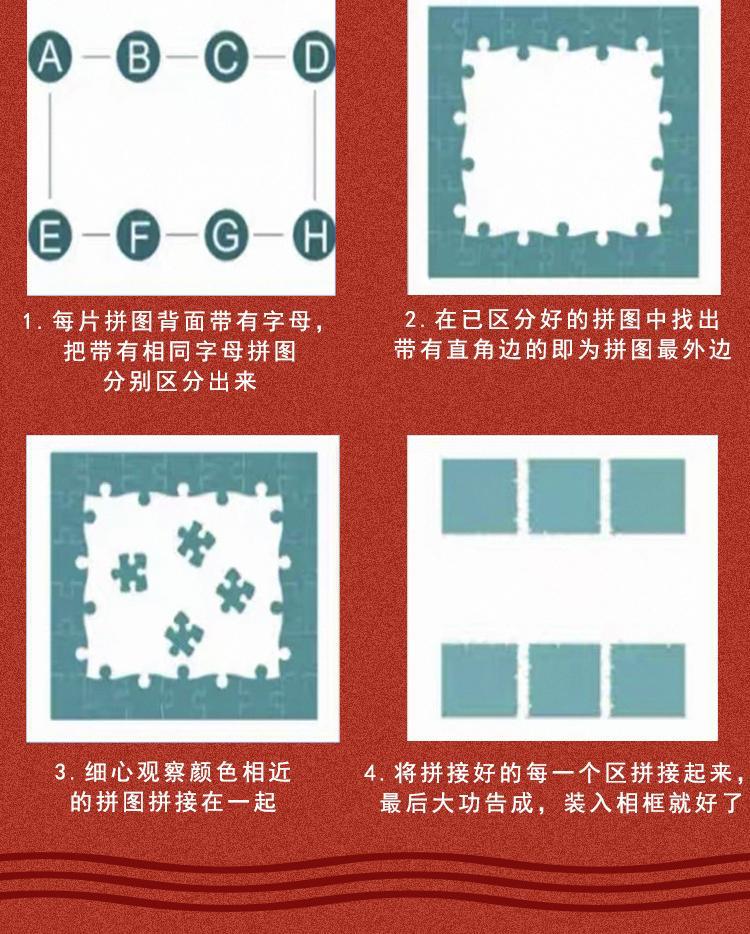 A B C D
E F G H

1. 每片拼图背面带有字母，把带有相同字母拼图分别区分出来

2. 在已区分好的拼图中找出带有直角边的即为拼图最外边

3. 细心观察颜色相近的拼图拼接在一起

4. 将拼接好的每一个区拼接起来，最后大功告成，装入相框就好了