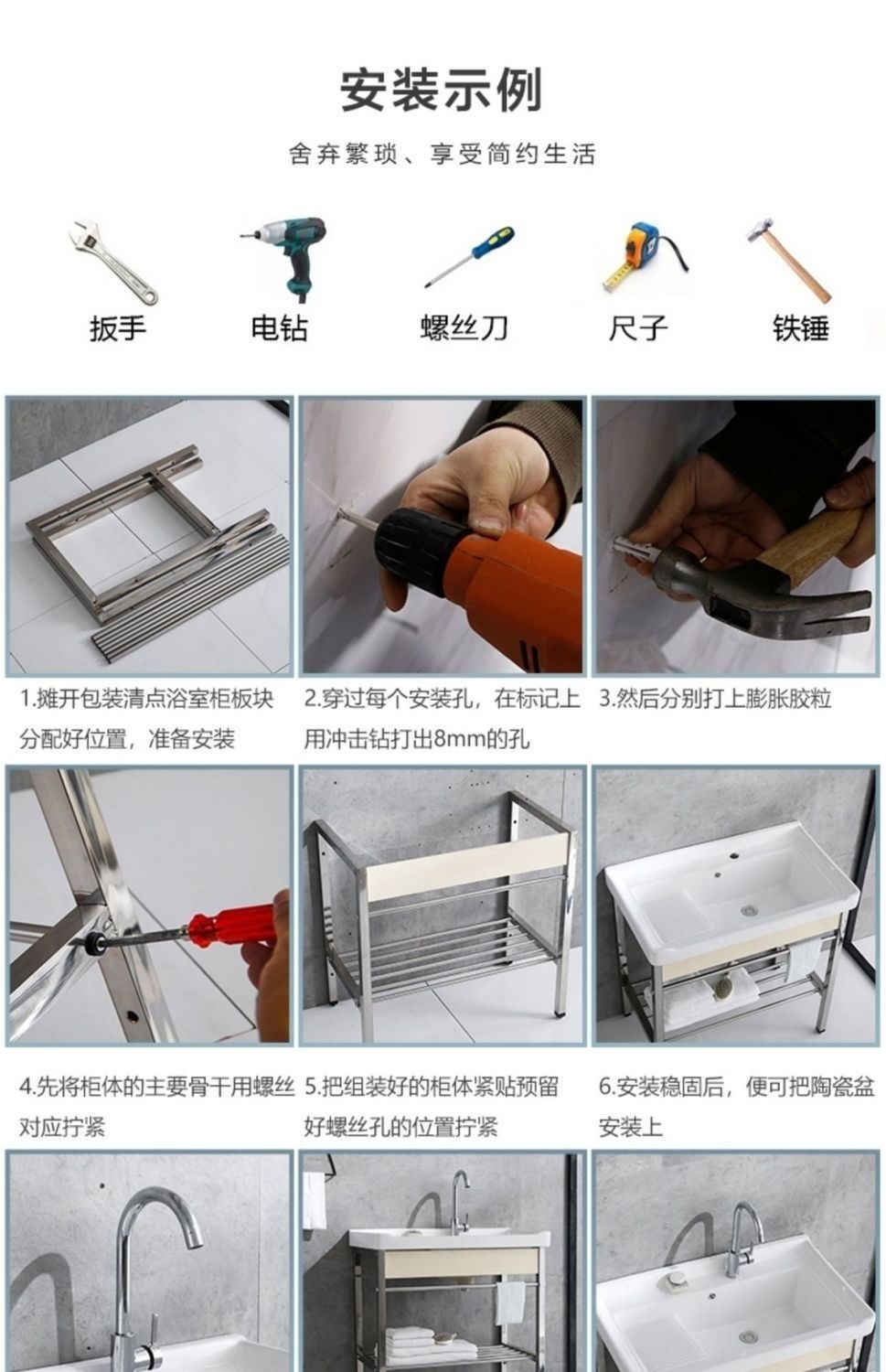 安装示例

舍弃繁琐、享受简约生活

扳手

电钻

螺丝刀

尺子

铁锤

1.摊开包装清点浴室柜板块分配好位置，准备安装

2.穿过每个安装孔，在标记上用冲击钻打出8mm的孔

3.然后分别打上膨胀胶粒

4.先将柜体的主要骨干用螺丝对应拧紧

5.把组装好的柜体紧贴预留好螺丝孔的位置拧紧

6.安装稳固后，便可把陶瓷盆安装上