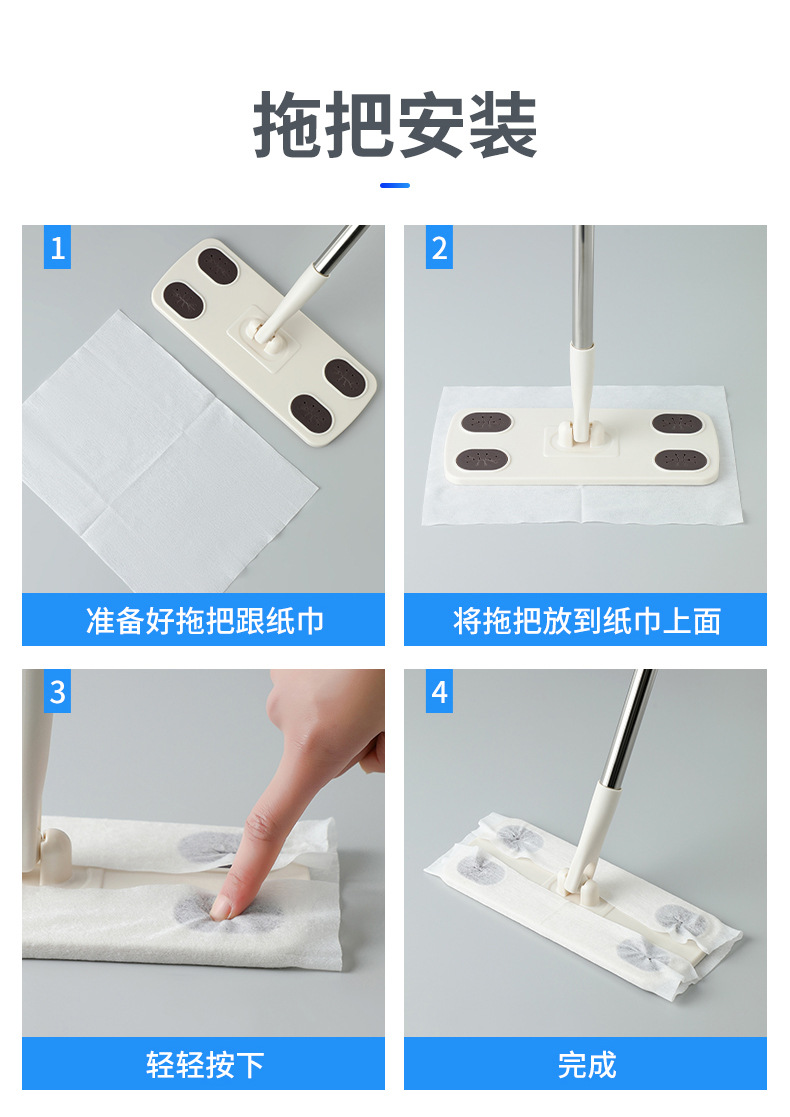 拖把安装

1

准备好拖把跟纸巾

2

将拖把放到纸巾上面

3

轻轻按下

4

完成