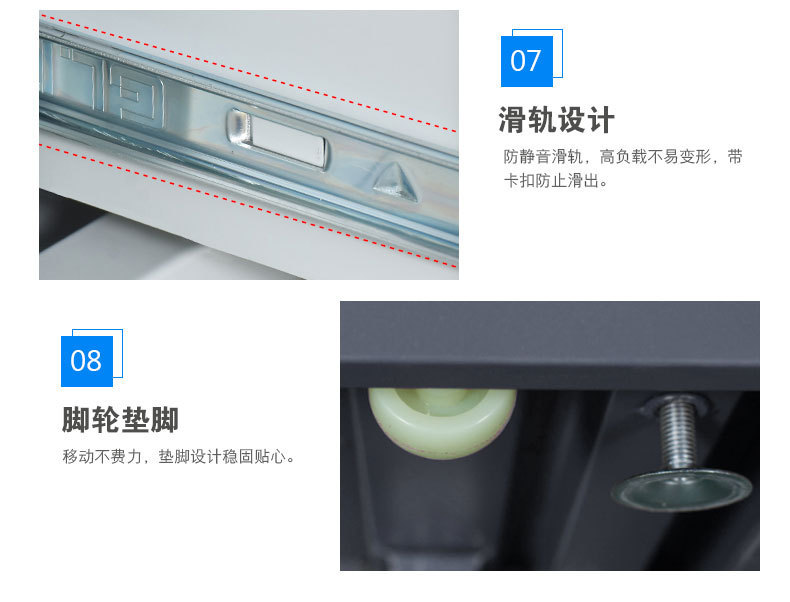 07

滑轨设计

防静音滑轨，高负载不易变形，带卡扣防止滑出。

08

脚轮垫脚

移动不费力，垫脚设计稳固贴心。