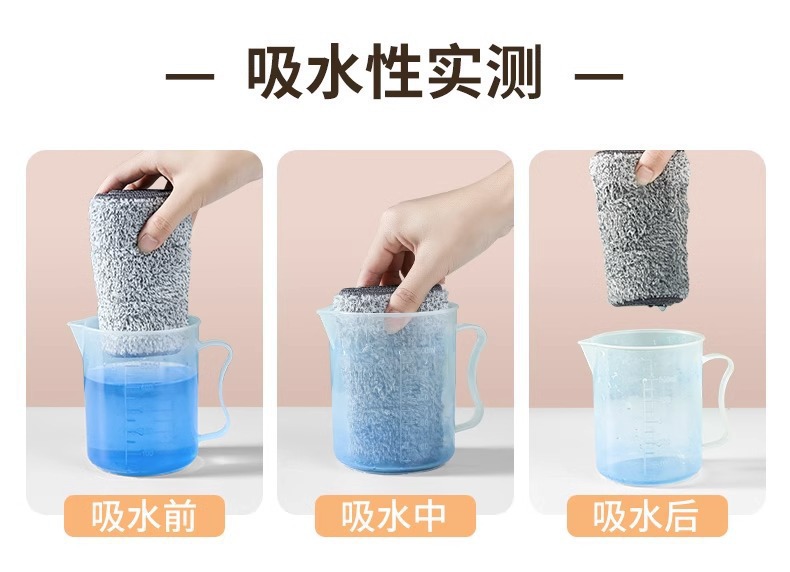 — 吸水性实测 —

吸水前

吸水中

吸水后