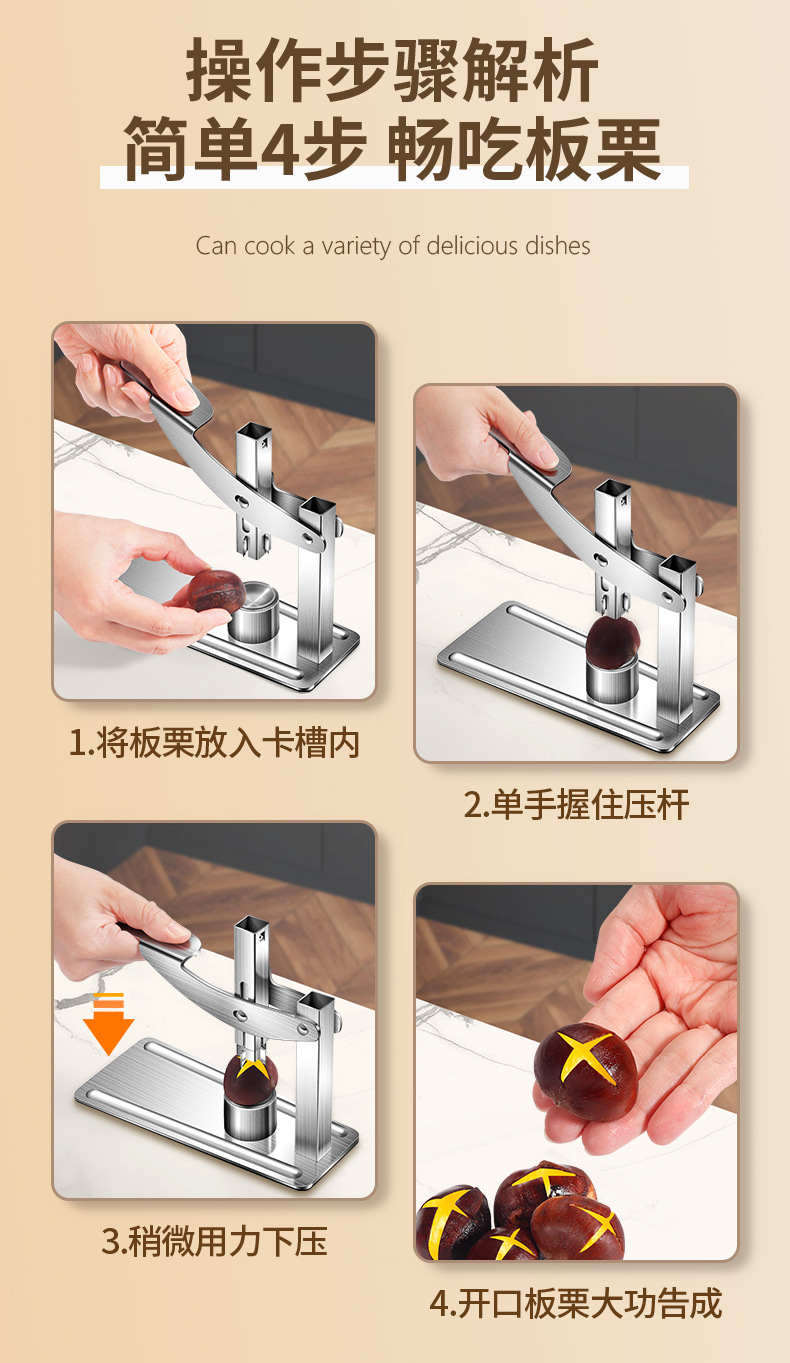 操作步骤解析
简单4步 畅吃板栗

Can cook a variety of delicious dishes

1.将板栗放入卡槽内

2.单手握住压杆

3.稍微用力下压

4.开口板栗大功告成