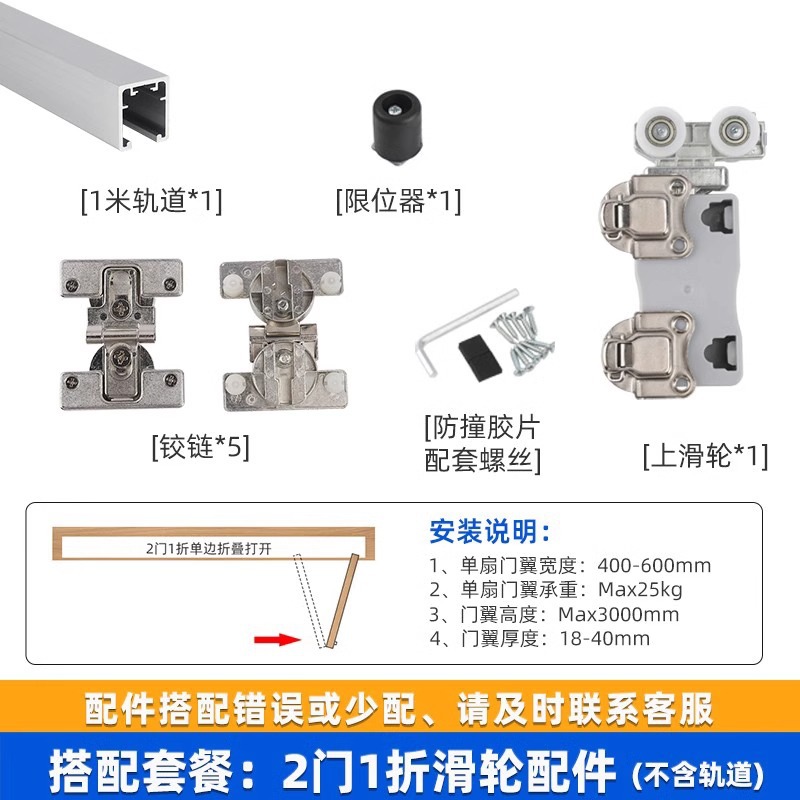 [1米轨道*1]

[限位器*1]

[铰链*5]

[防撞胶片
配套螺丝]

[上滑轮*1]

2门1折单边折叠打开

安装说明：
1、单扇门翼宽度：400-600mm
2、单扇门翼承重：Max25kg
3、门翼高度：Max3000mm
4、门翼厚度：18-40mm

配件搭配错误或少配、请及时联系客服

搭配套餐：2门1折滑轮配件（不含轨道）