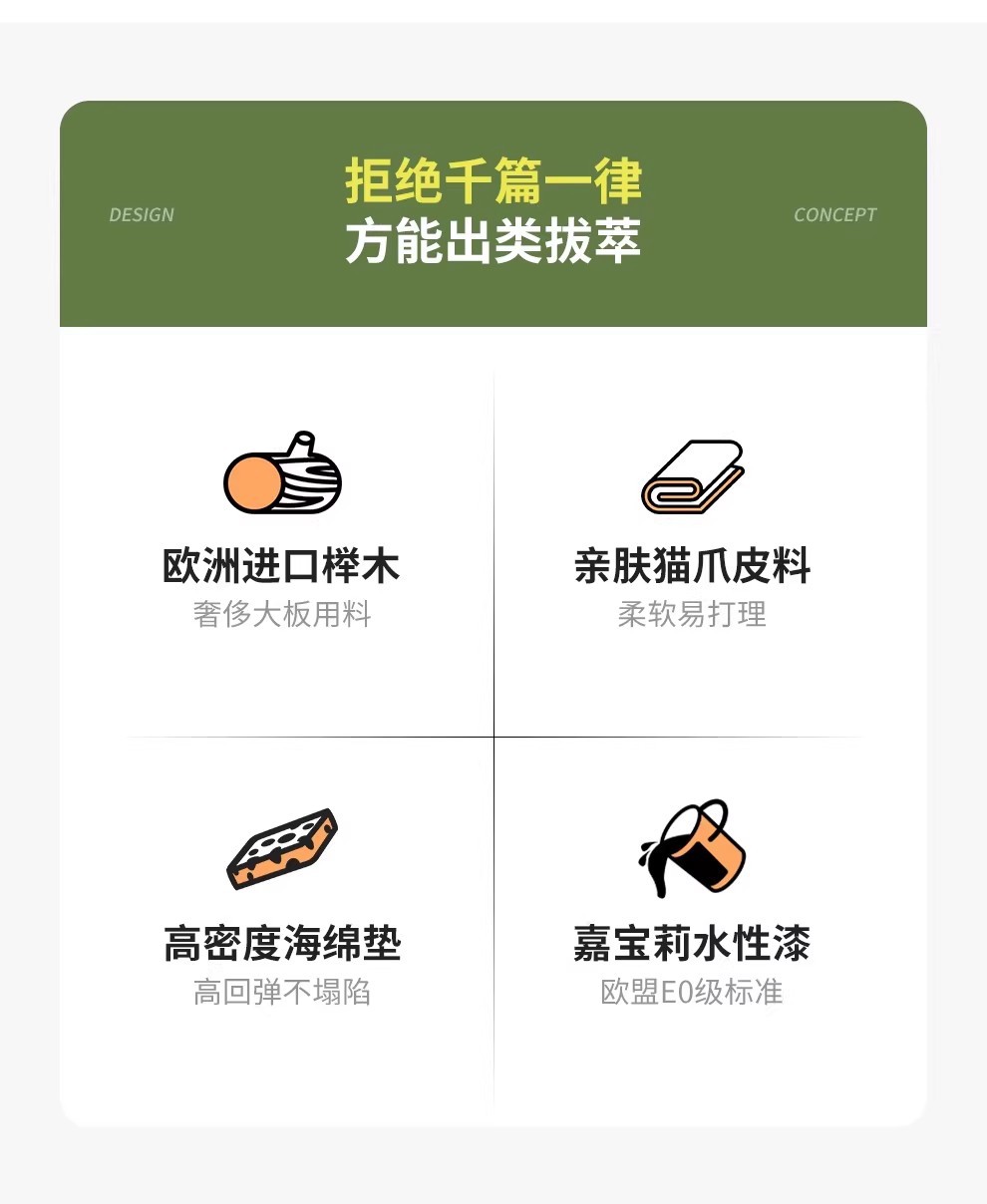 DESIGN

拒绝千篇一律
方能出类拔萃

CONCEPT

欧洲进口榉木
奢侈大板用料

亲肤猫爪皮料
柔软易打理

高密度海绵垫
高回弹不塌陷

嘉宝莉水性漆
欧盟E0级标准