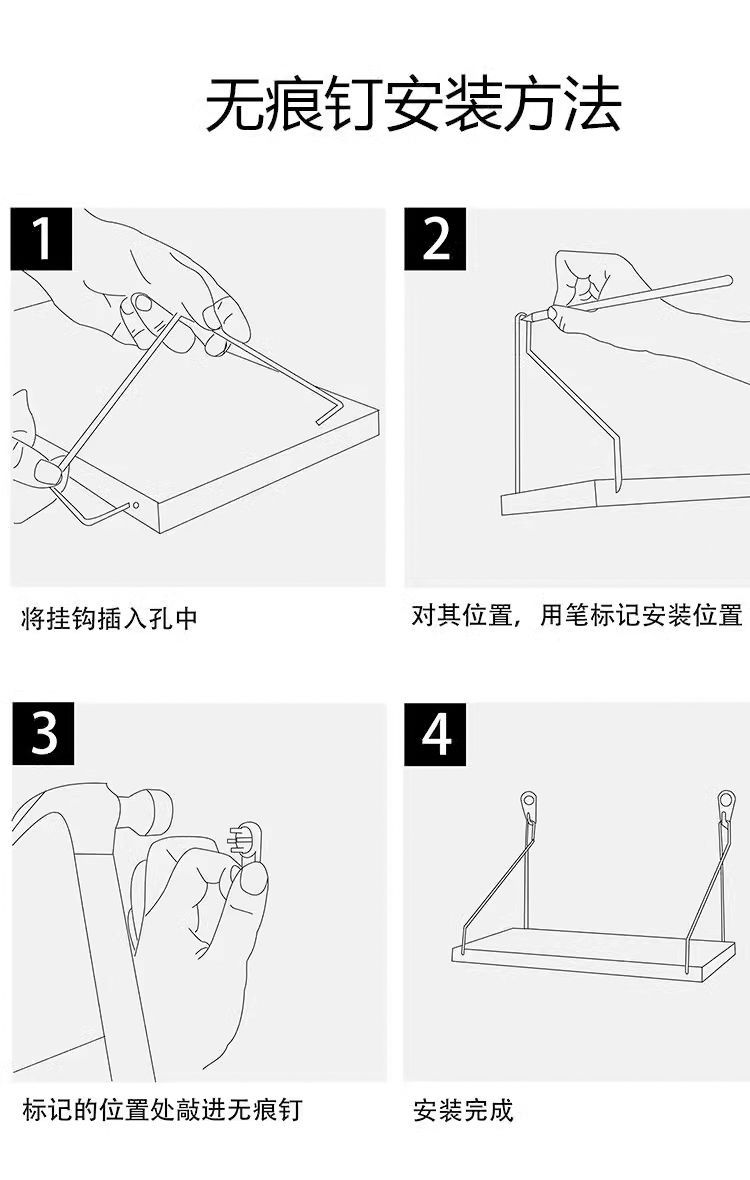 无痕钉安装方法

1

将挂钩插入孔中

2

对其位置，用笔标记安装位置

3

标记的位置处敲进无痕钉

4

安装完成