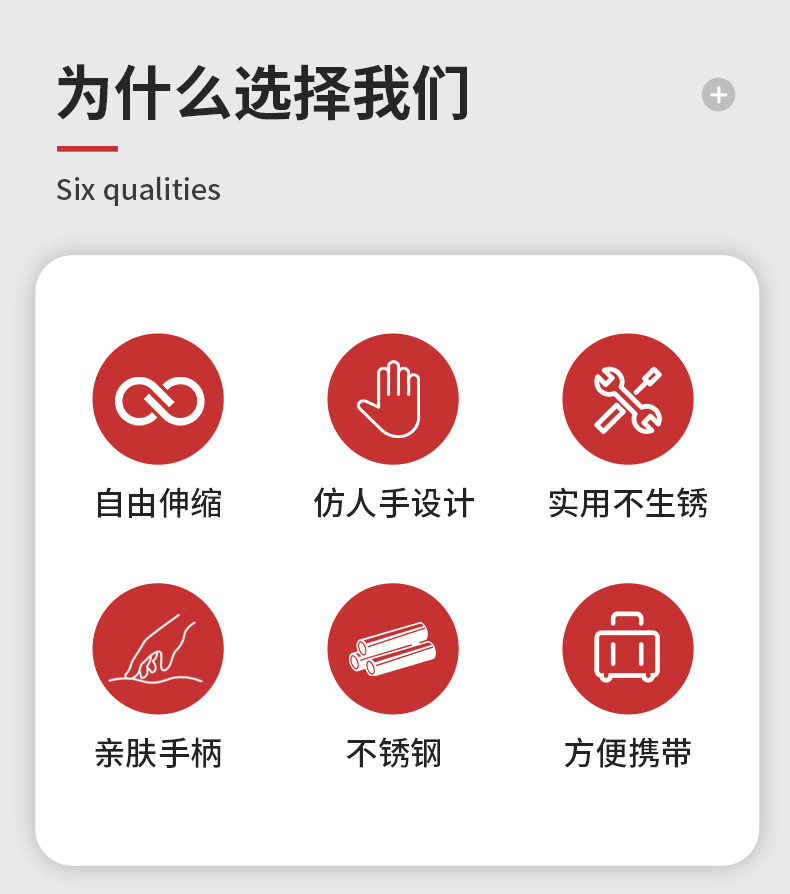 为什么选择我们

Six qualities

自由伸缩

仿人手设计

实用不生锈

亲肤手柄

不锈钢

方便携带