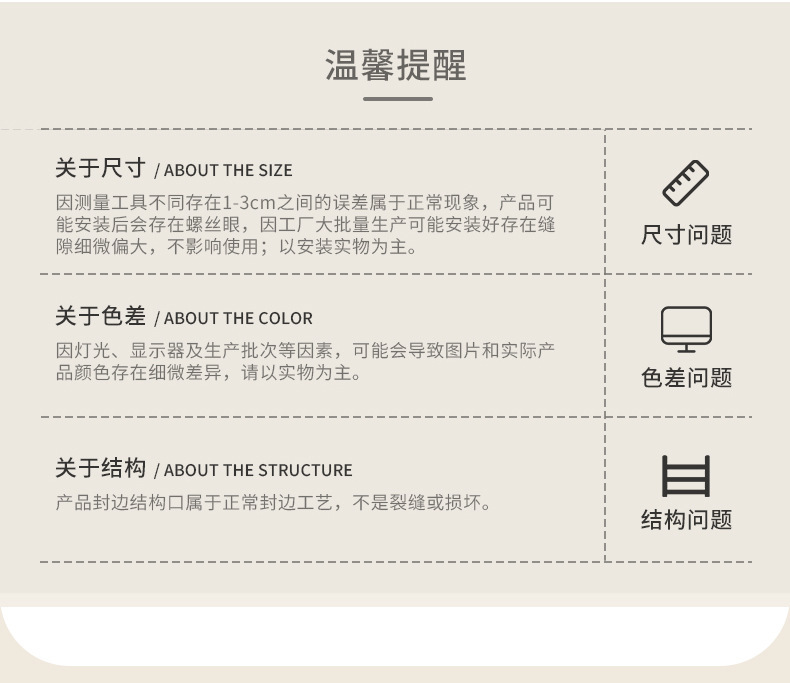 温馨提醒

关于尺寸 / ABOUT THE SIZE

因测量工具不同存在1-3cm之间的误差属于正常现象，产品可能安装后会存在螺丝眼，因工厂大批量生产可能安装好存在缝隙细微偏大，不影响使用；以安装实物为主。

尺寸问题

关于色差 / ABOUT THE COLOR

因灯光、显示器及生产批次等因素，可能会导致图片和实际产品颜色存在细微差异，请以实物为主。

色差问题

关于结构 / ABOUT THE STRUCTURE

产品封边结构口属于正常封边工艺，不是裂缝或损坏。

结构问题