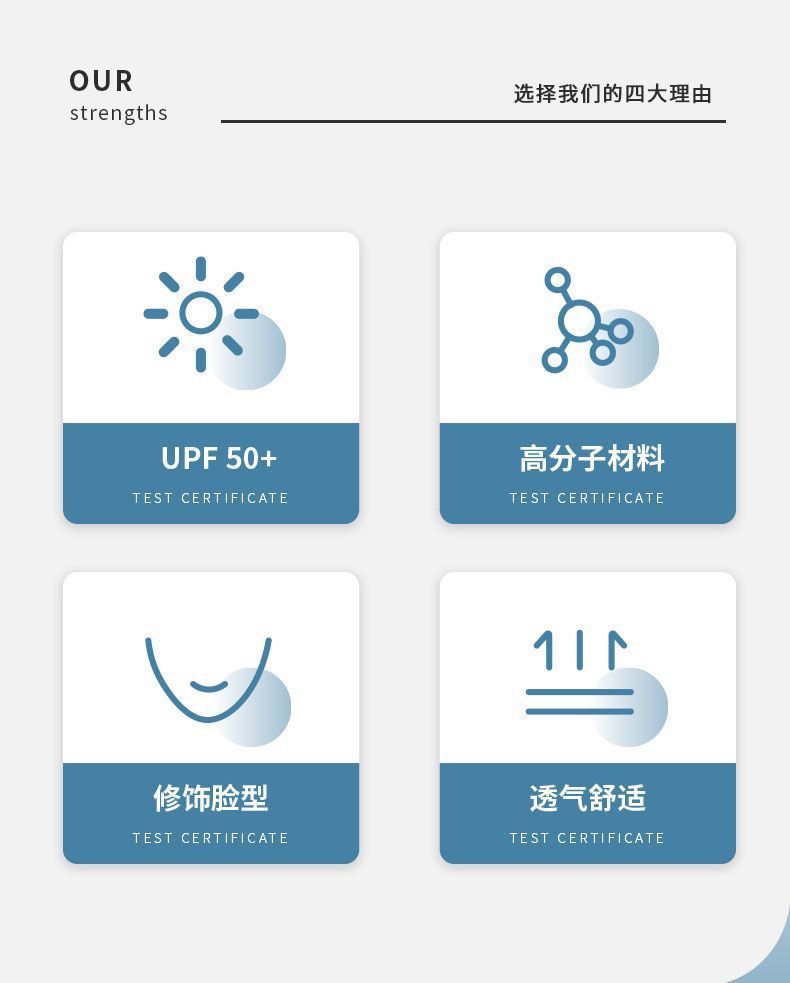 OUR
strengths

选择我们的四大理由

UPF 50+
TEST CERTIFICATE

高分子材料
TEST CERTIFICATE

修饰脸型
TEST CERTIFICATE

透气舒适
TEST CERTIFICATE