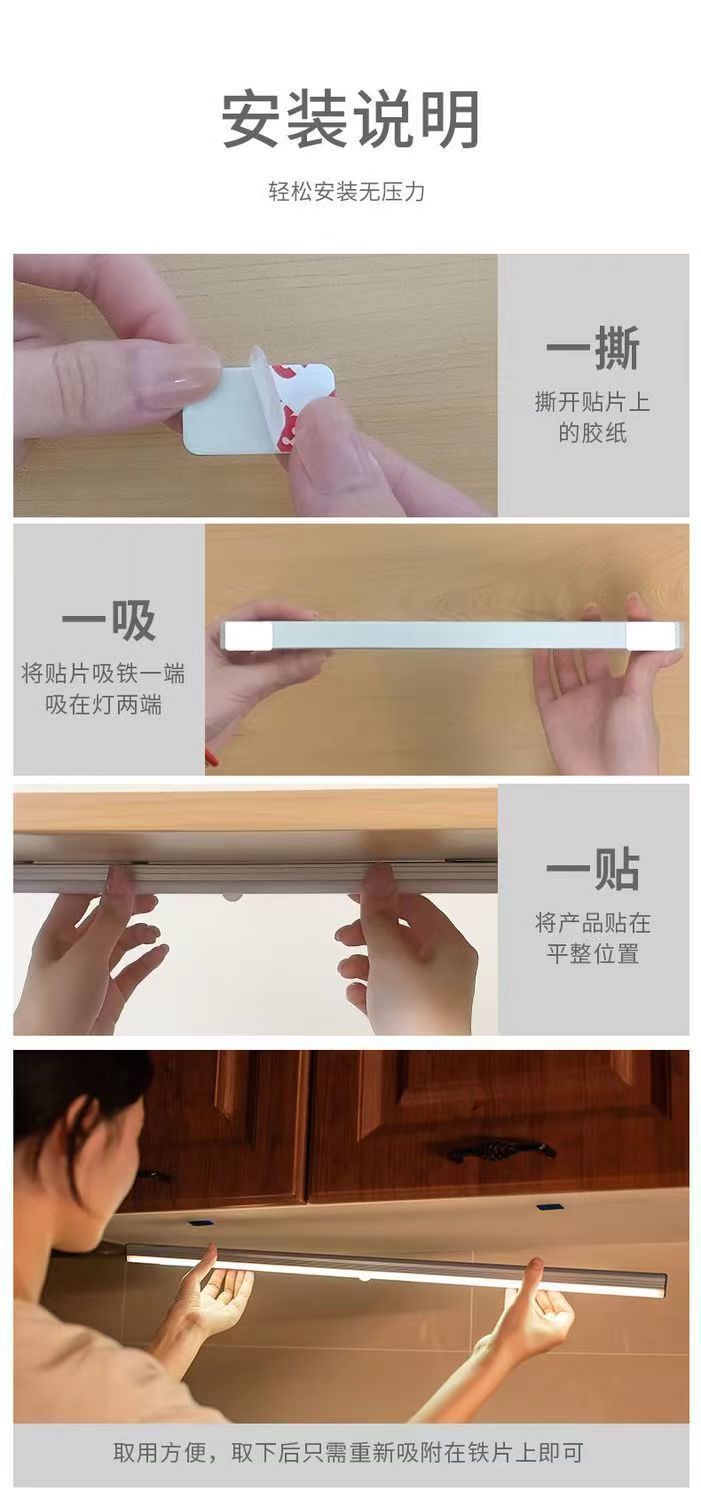 安装说明

轻松安装无压力

一撕

撕开贴片上的胶纸

一吸

将贴片吸铁一端吸在灯两端

一贴

将产品贴在平整位置

取用方便，取下后只需重新吸附在铁片上即可