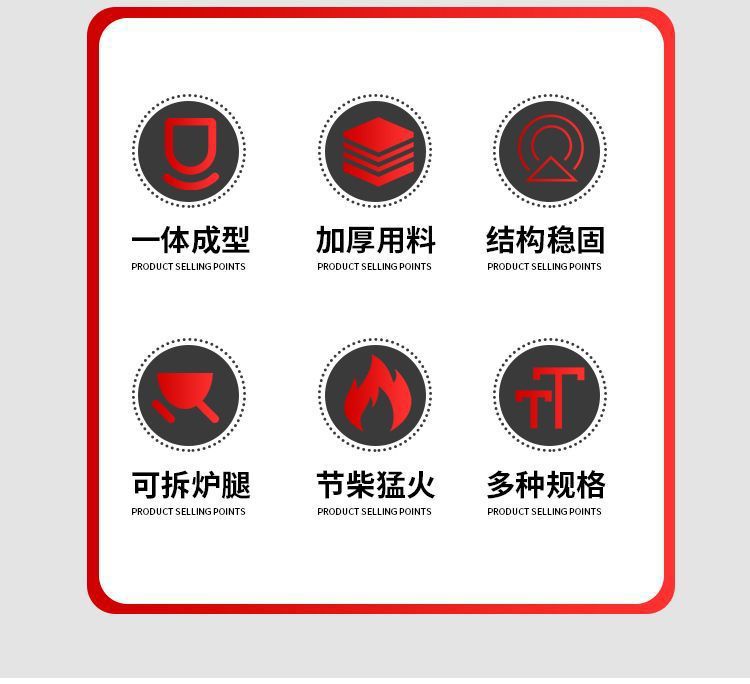 一体成型
PRODUCT SELLING POINTS

加厚用料
PRODUCT SELLING POINTS

结构稳固
PRODUCT SELLING POINTS

可拆炉腿
PRODUCT SELLING POINTS

节柴猛火
PRODUCT SELLING POINTS

多种规格
PRODUCT SELLING POINTS