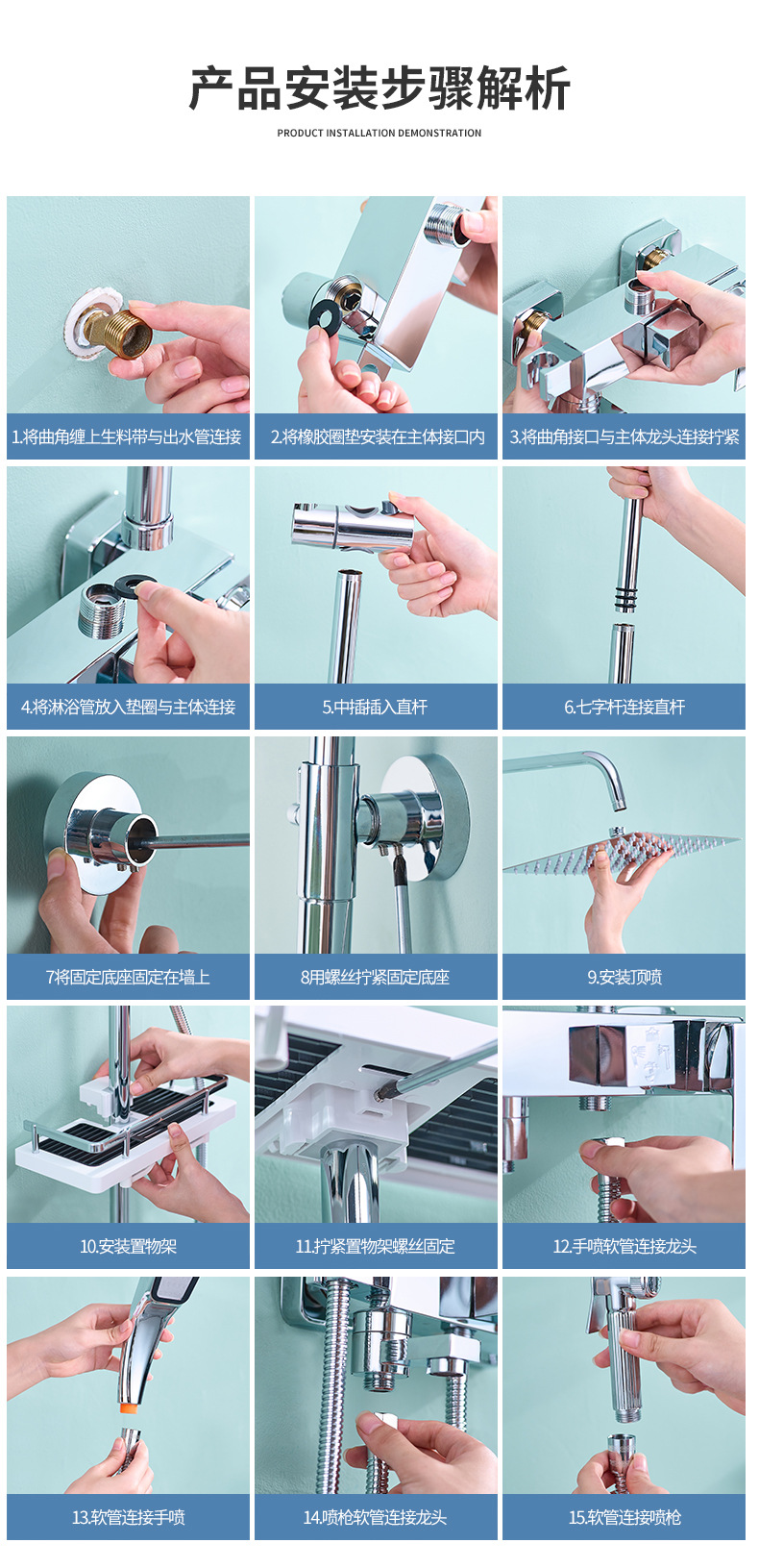 产品安装步骤解析

PRODUCT INSTALLATION DEMONSTRATION

1.将曲角缠上生料带与出水管连接

2.将橡胶圈垫安装在主体接口内

3.将曲角接口与主体龙头连接拧紧

4.将淋浴管放入垫圈与主体连接

5.中插插入直杆

6.七字杆连接直杆

7将固定底座固定在墙上

8用螺丝拧紧固定底座

9.安装顶喷

10.安装置物架

11.拧紧置物架螺丝固定

12.手喷软管连接龙头

13.软管连接手喷

14.喷枪软管连接龙头

15.软管连接喷枪