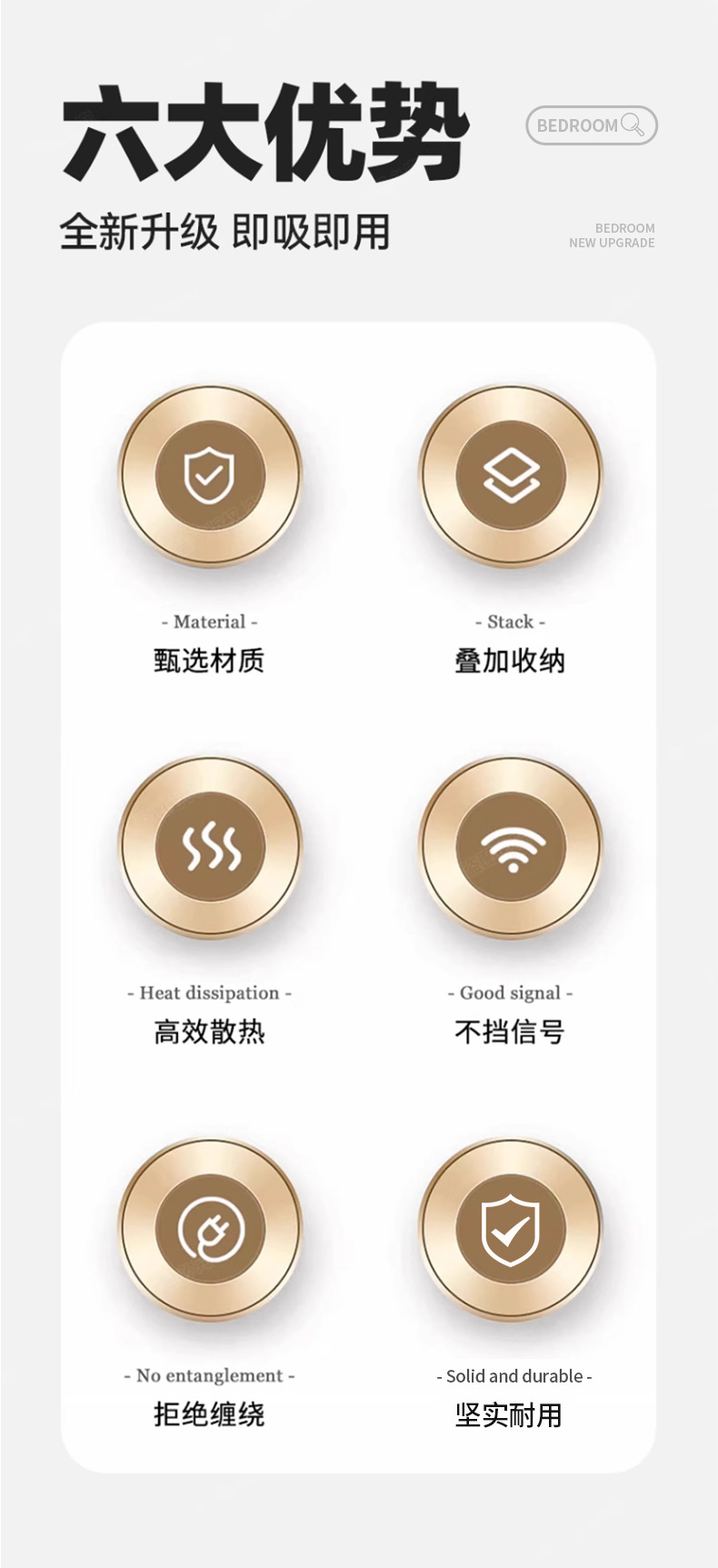 六大优势

BEDROOM

全新升级 即吸即用

BEDROOM
NEW UPGRADE

- Material -
甄选材质

- Stack -
叠加收纳

- Heat dissipation -
高效散热

- Good signal -
不挡信号

- No entanglement -
拒绝缠绕

- Solid and durable -
坚实耐用