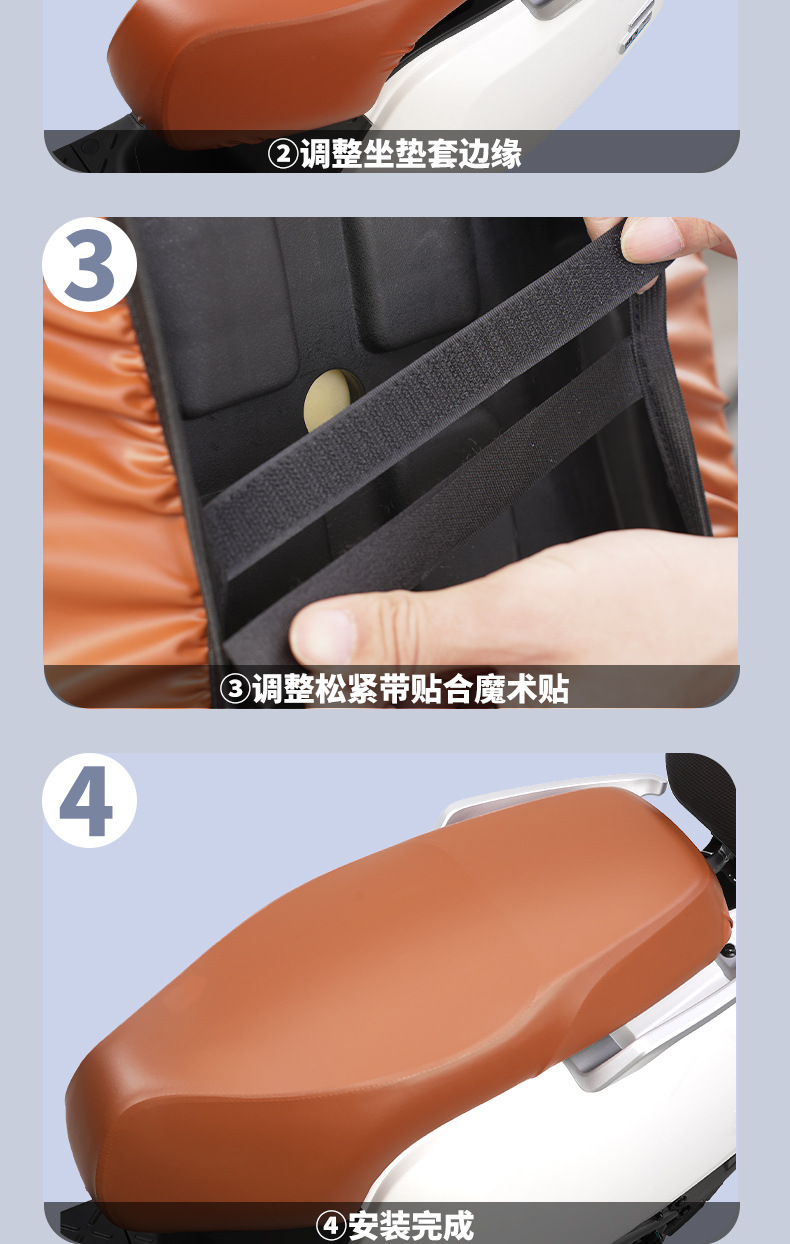 ②调整坐垫套边缘

3

③调整松紧带贴合魔术贴

4

④安装完成