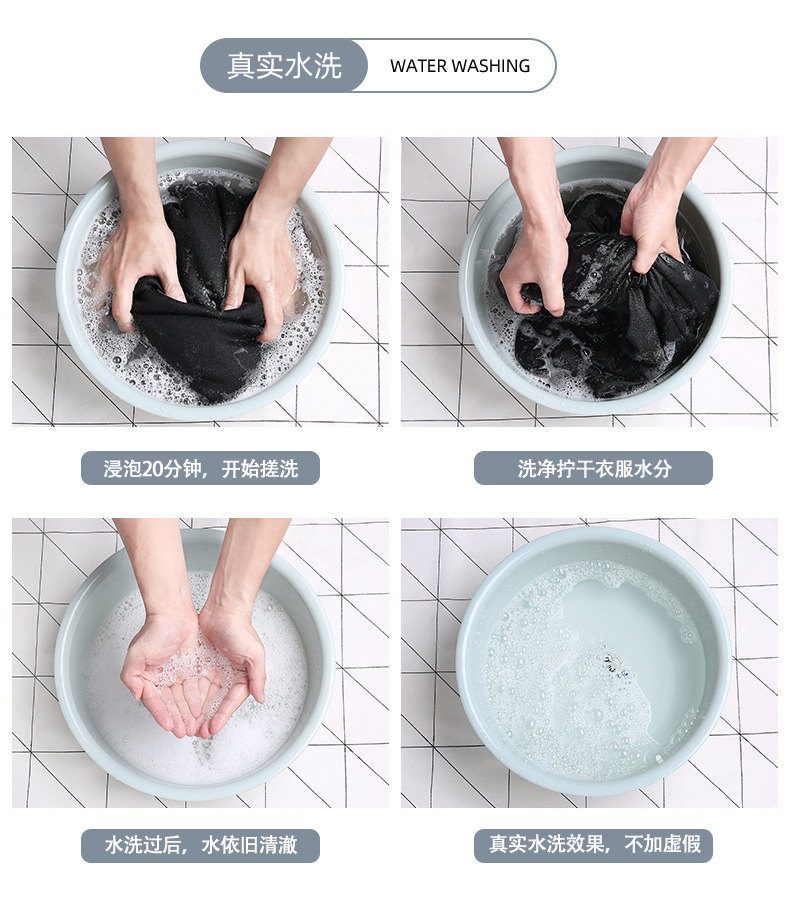 真实水洗 WATER WASHING

浸泡20分钟，开始搓洗

洗净拧干衣服水分

水洗过后，水依旧清澈

真实水洗效果，不加虚假