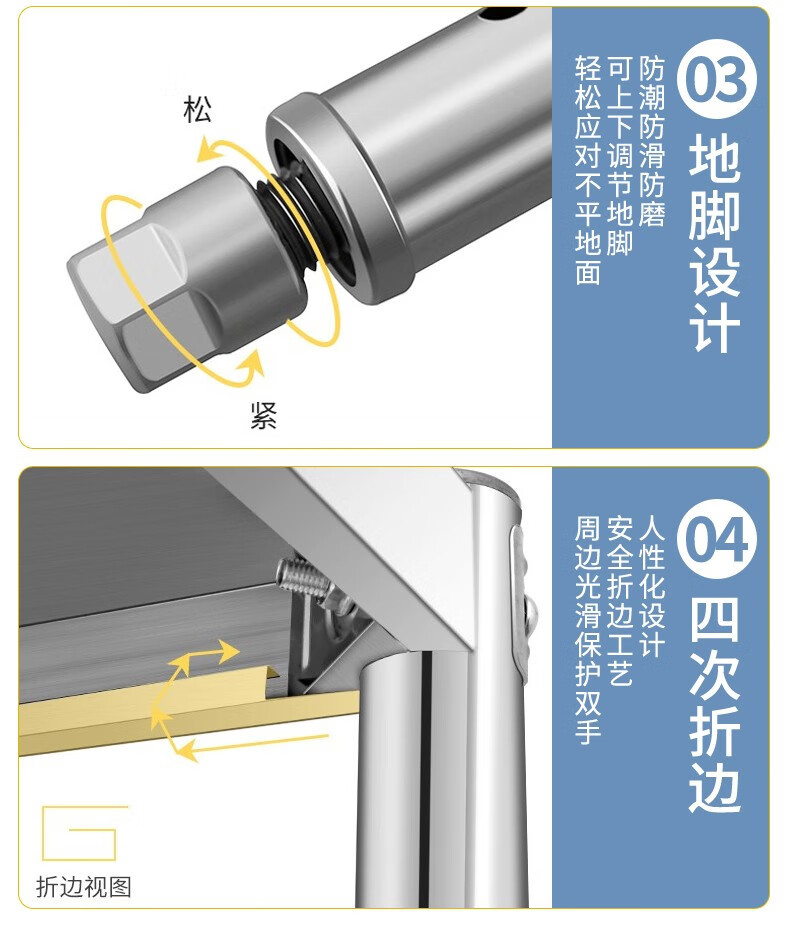 松

紧

03

地脚设计

防潮防滑防磨
可上下调节地脚
轻松应对不平地面

折边视图

04

四次折边

人性化设计
安全折边工艺
周边光滑保护双手