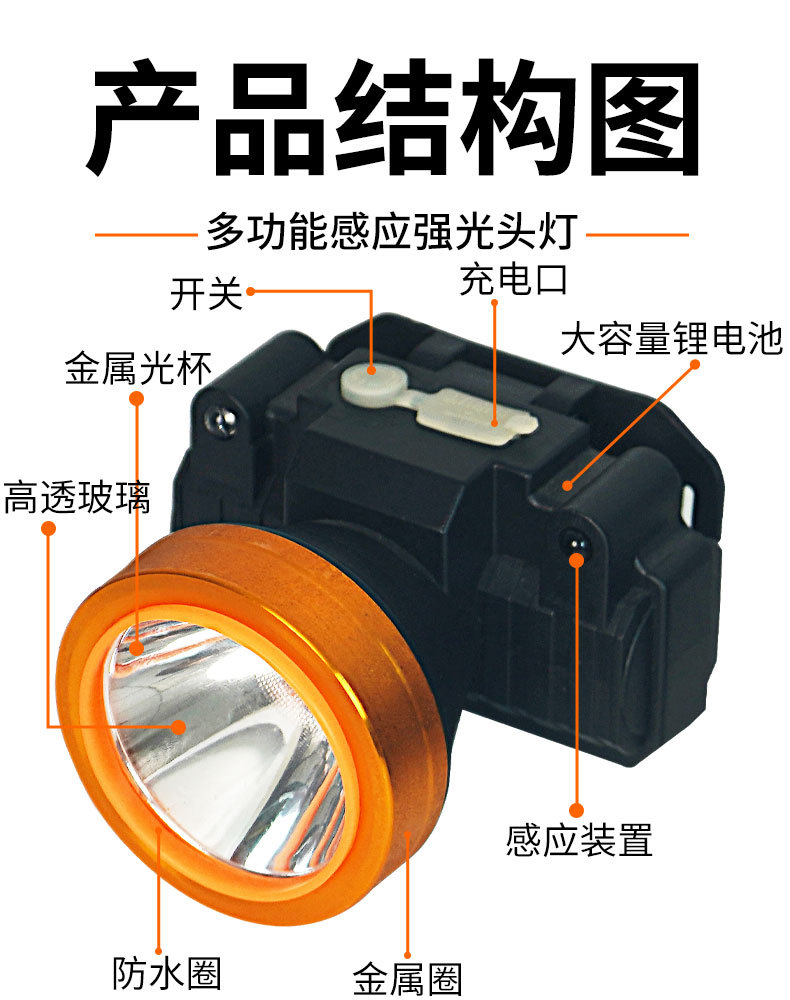 产品结构图

多功能感应强光头灯

开关

充电口

大容量锂电池

金属光杯

高透玻璃

感应装置

防水圈

金属圈