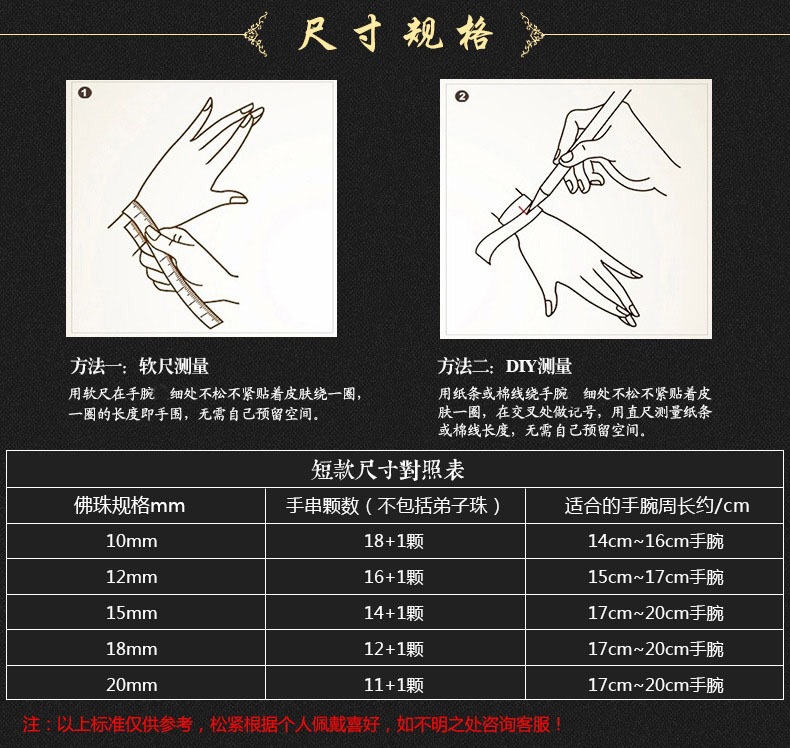 尺寸规格

1

2

方法一：软尺测量
用软尺在手腕　细处不松不紧贴着皮肤绕一圈，一圈的长度即手围，无需自己预留空间。

方法二：DIY测量
用纸条或棉线绕手腕　细处不松不紧贴着皮肤一圈，在交叉处做记号，用直尺测量纸条或棉线长度，无需自己预留空间。

短款尺寸對照表

| 佛珠规格mm | 手串颗数（不包括弟子珠） | 适合的手腕周长约/cm |
|---|---|---|
| 10mm | 18+1颗 | 14cm~16cm手腕 |
| 12mm | 16+1颗 | 15cm~17cm手腕 |
| 15mm | 14+1颗 | 17cm~20cm手腕 |
| 18mm | 12+1颗 | 17cm~20cm手腕 |
| 20mm | 11+1颗 | 17cm~20cm手腕 |

注：以上标准仅供参考，松紧根据个人佩戴喜好，如不明之处咨询客服！