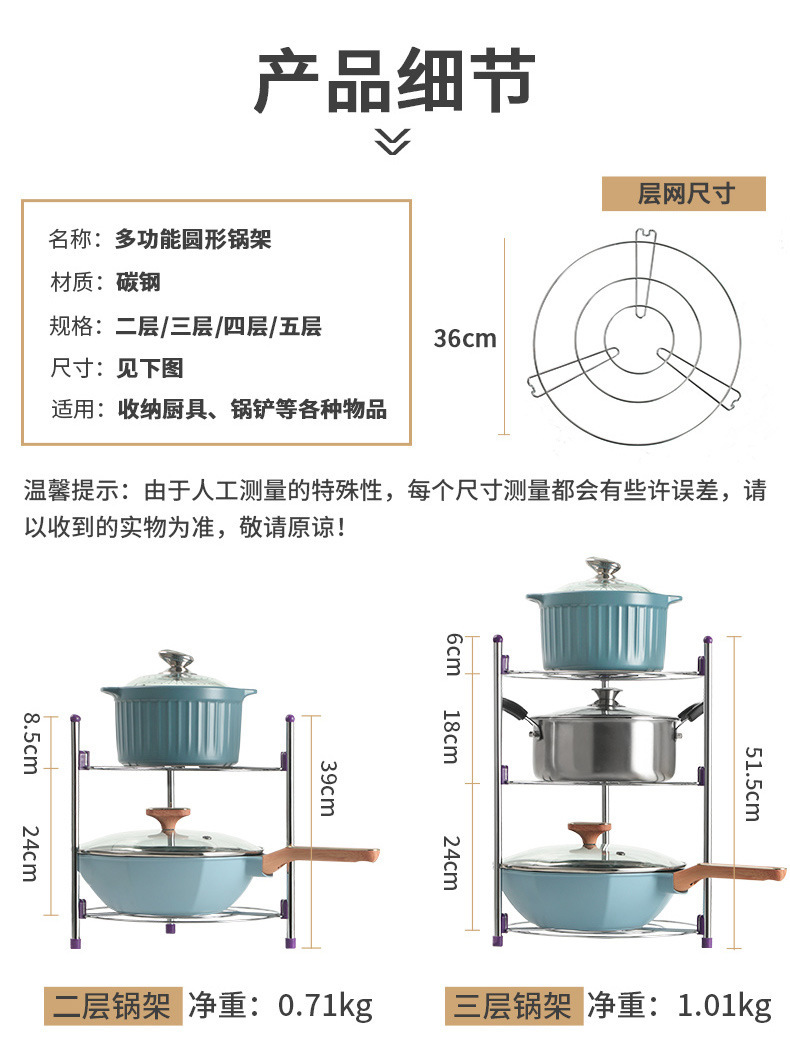 产品细节

名称：多功能圆形锅架
材质：碳钢
规格：二层/三层/四层/五层
尺寸：见下图
适用：收纳厨具、锅铲等各种物品

层网尺寸
36cm

温馨提示：由于人工测量的特殊性，每个尺寸测量都会有些许误差，请以收到的实物为准，敬请原谅！

8.5cm
24cm
39cm

6cm
18cm
24cm
51.5cm

二层锅架 净重：0.71kg
三层锅架 净重：1.01kg