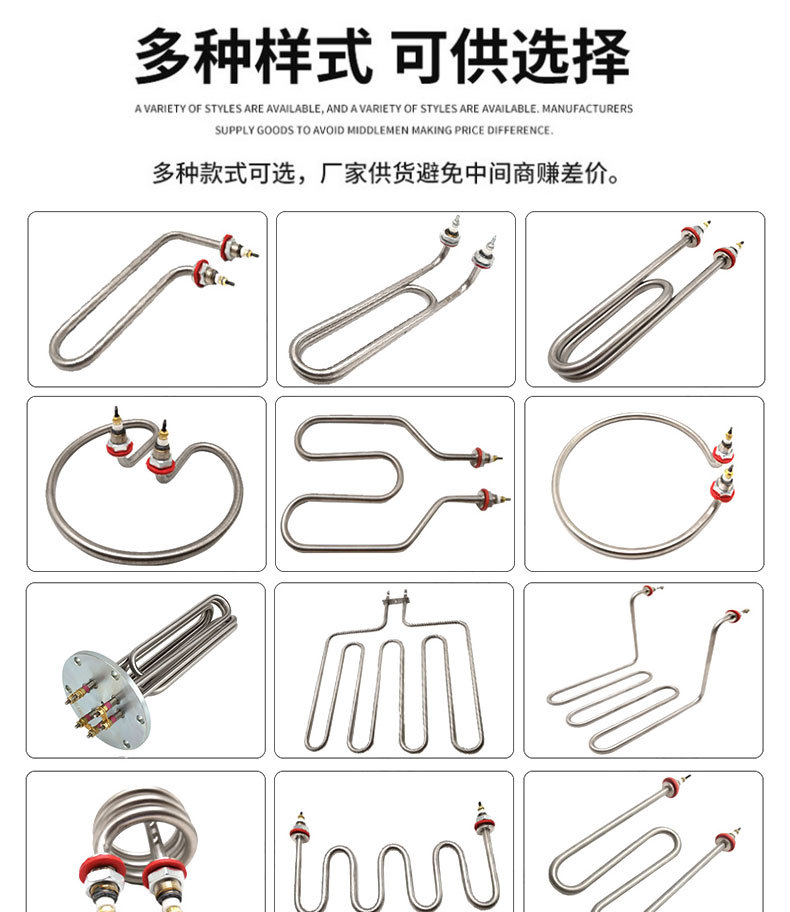 多种样式 可供选择

A VARIETY OF STYLES ARE AVAILABLE, AND A VARIETY OF STYLES ARE AVAILABLE. MANUFACTURERS SUPPLY GOODS TO AVOID MIDDLEMEN MAKING PRICE DIFFERENCE.

多种款式可选，厂家供货避免中间商赚差价。