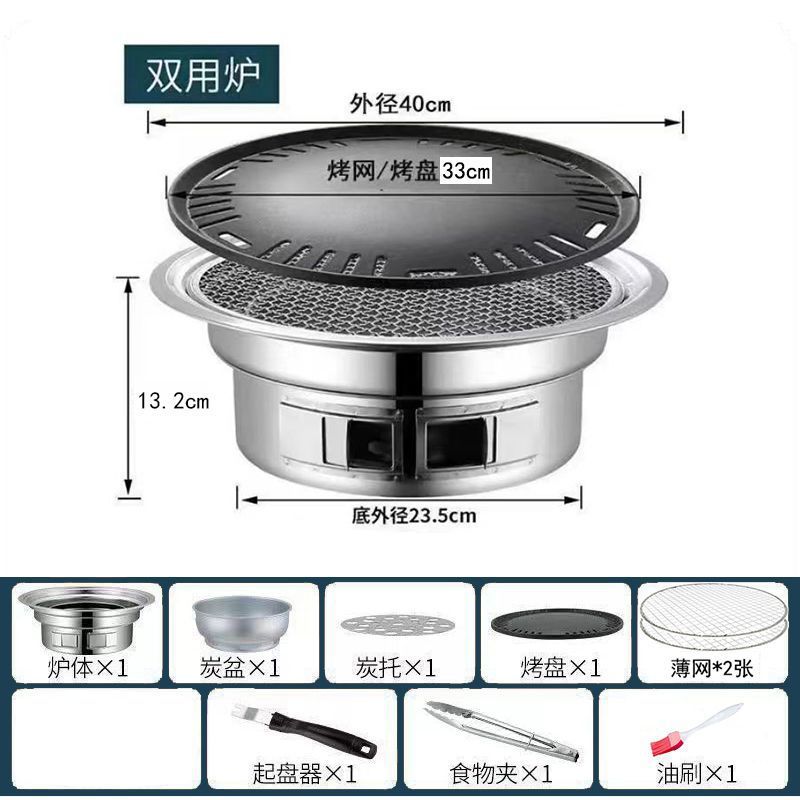 双用炉

外径40cm

烤网/烤盘33cm

13.2cm

底外径23.5cm

炉体×1

炭盆×1

炭托×1

烤盘×1

薄网*2张

起盘器×1

食物夹×1

油刷×1