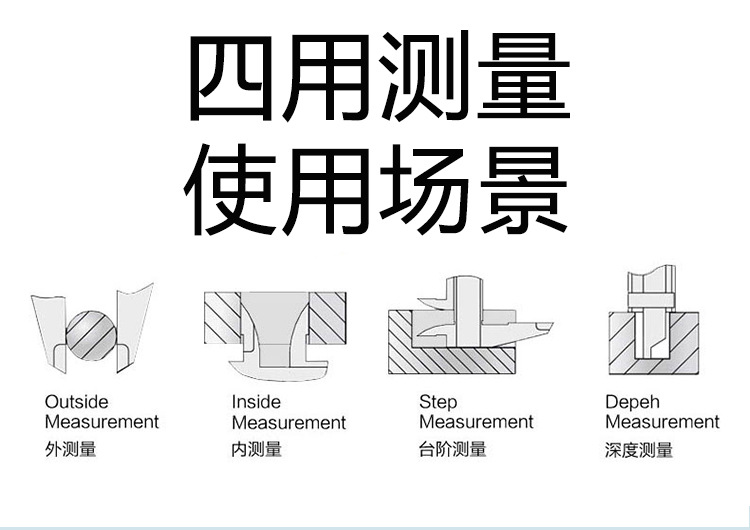 四用测量
使用场景

Outside Measurement
外测量

Inside Measurement
内测量

Step Measurement
台阶测量

Depeh Measurement
深度测量