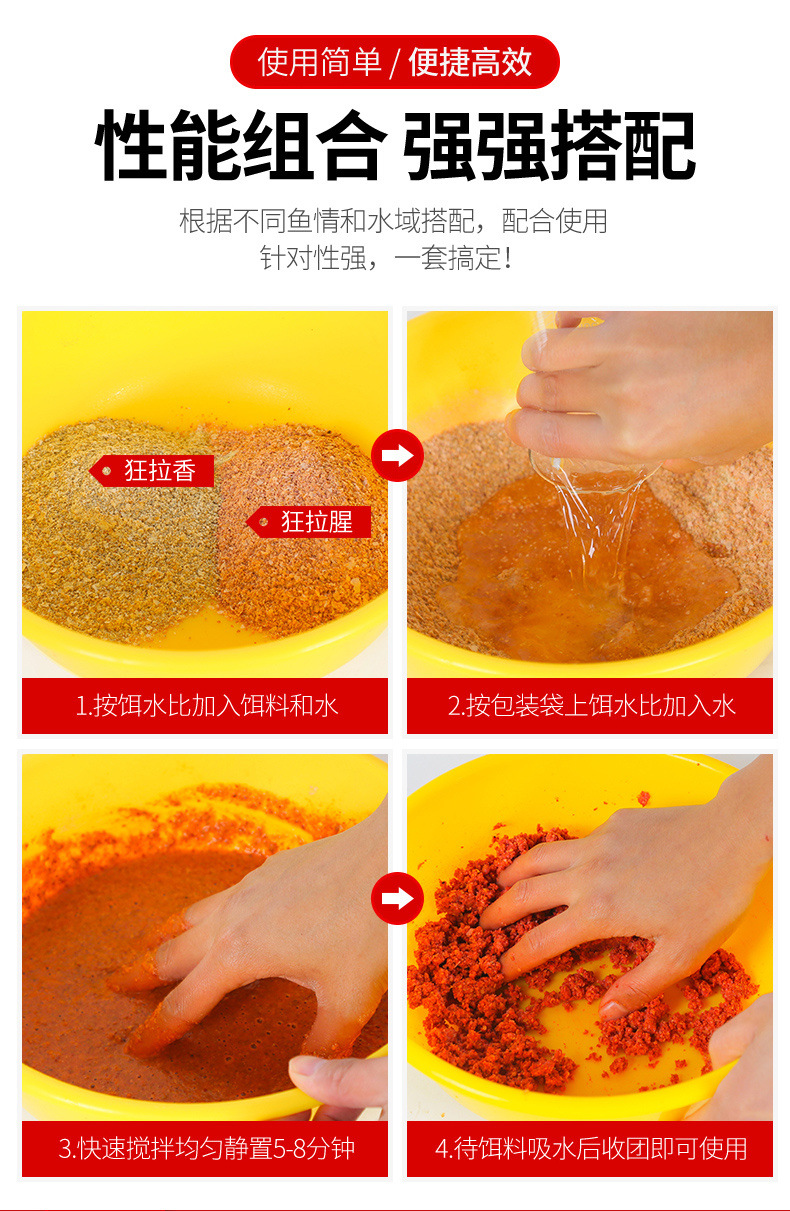 使用简单 / 便捷高效

性能组合 强强搭配

根据不同鱼情和水域搭配，配合使用
针对性强，一套搞定！

狂拉香

狂拉腥

1.按饵水比加入饵料和水

2.按包装袋上饵水比加入水

3.快速搅拌均匀静置5-8分钟

4.待饵料吸水后收团即可使用