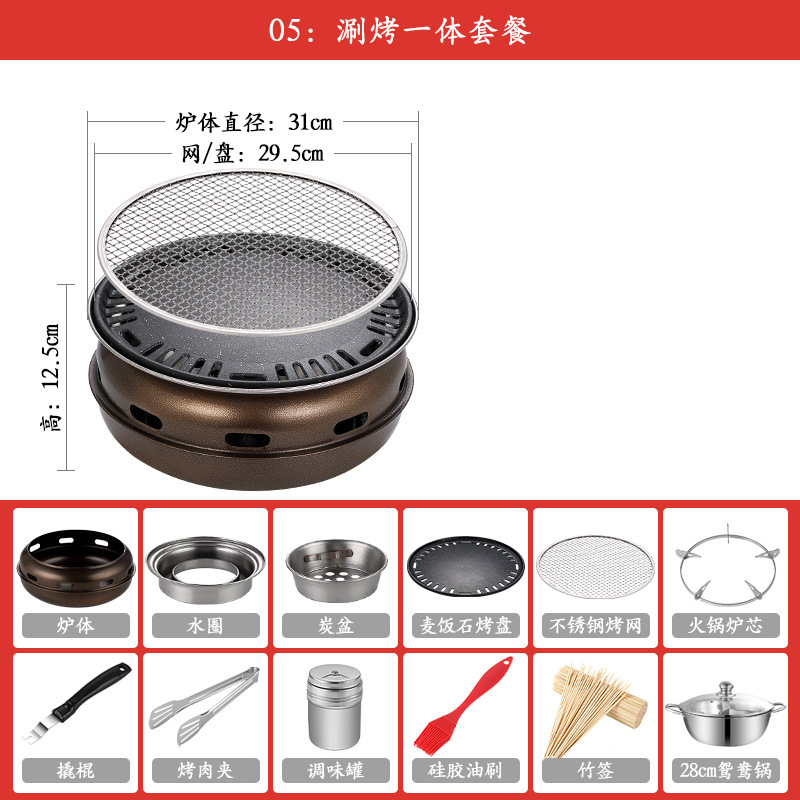 05：涮烤一体套餐

炉体直径：31cm
网/盘：29.5cm
高：12.5cm

炉体
水圈
炭盆
麦饭石烤盘
不锈钢烤网
火锅炉芯
撬棍
烤肉夹
调味罐
硅胶油刷
竹签
28cm鸳鸯锅