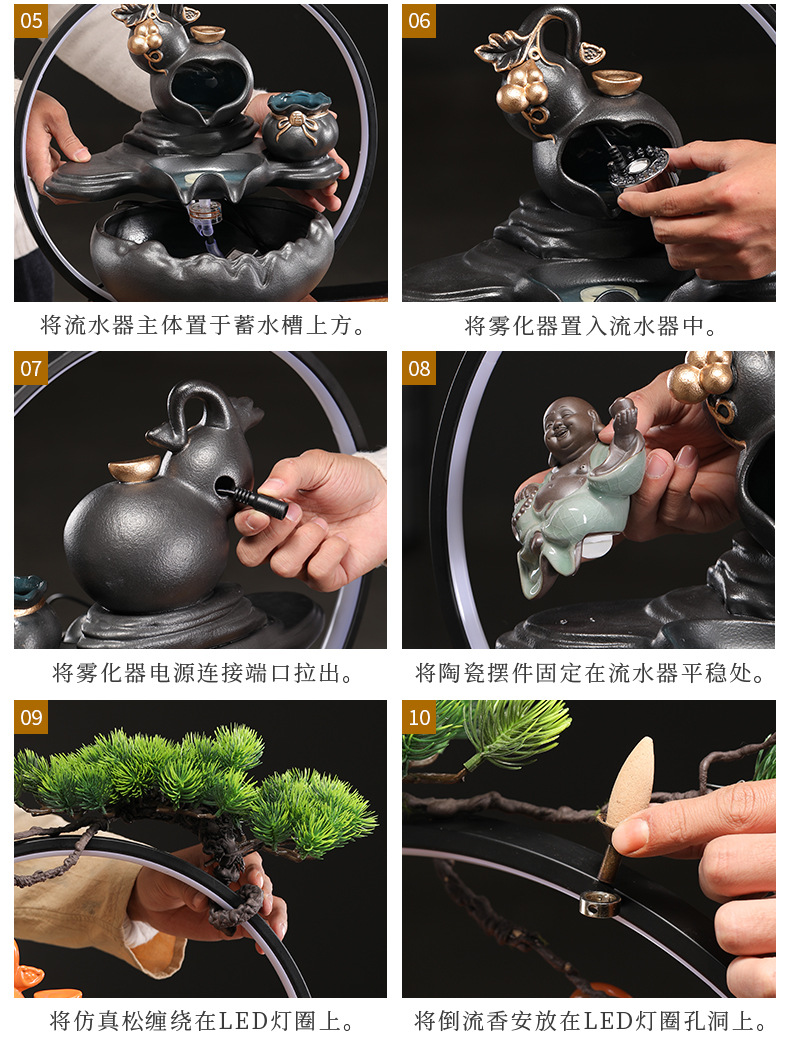 05

将流水器主体置于蓄水槽上方。

06

将雾化器置入流水器中。

07

将雾化器电源连接端口拉出。

08

将陶瓷摆件固定在流水器平稳处。

09

将仿真松缠绕在LED灯圈上。

10

将倒流香安放在LED灯圈孔洞上。