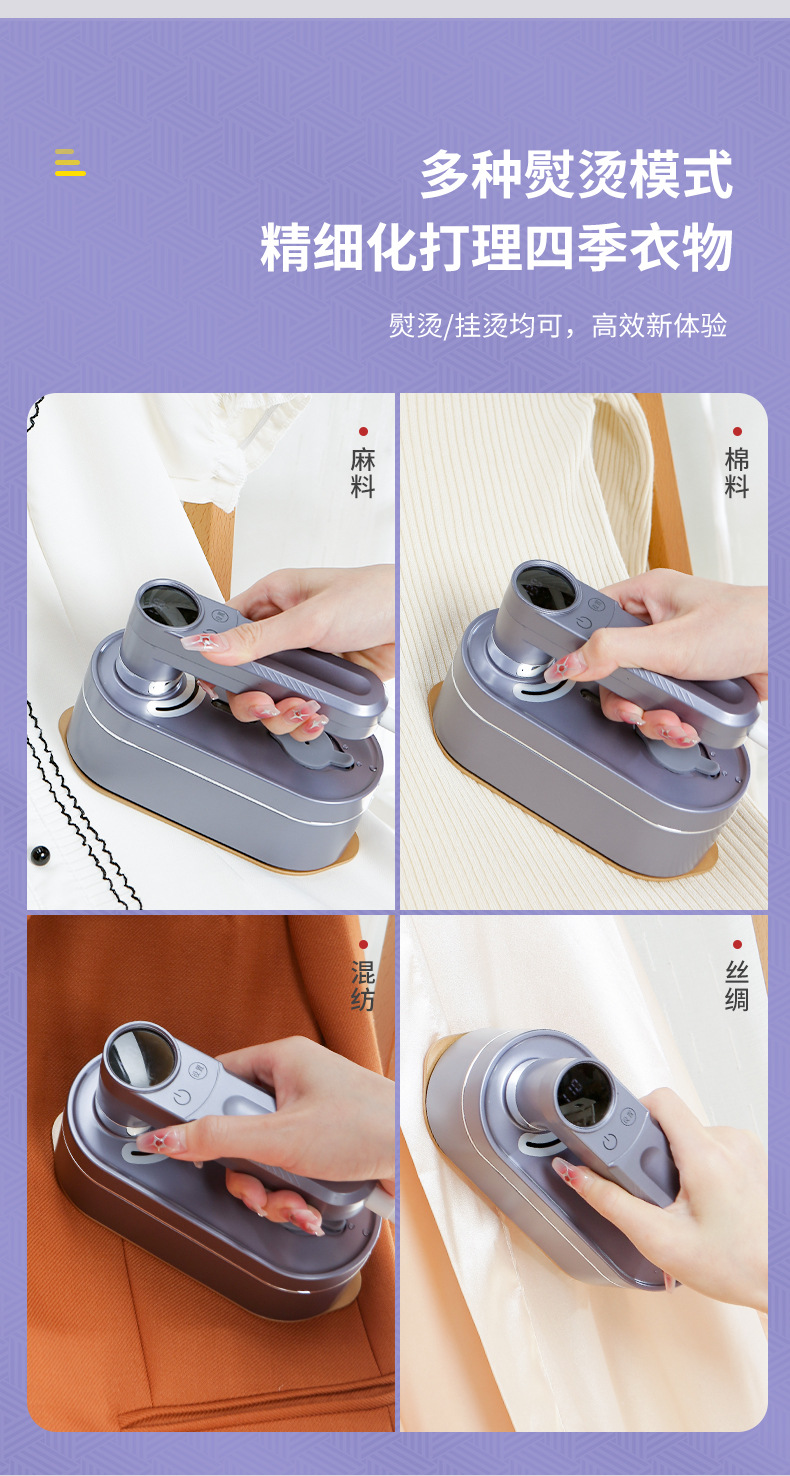 多种熨烫模式
精细化打理四季衣物

熨烫/挂烫均可，高效新体验

麻料

棉料

混纺

丝绸