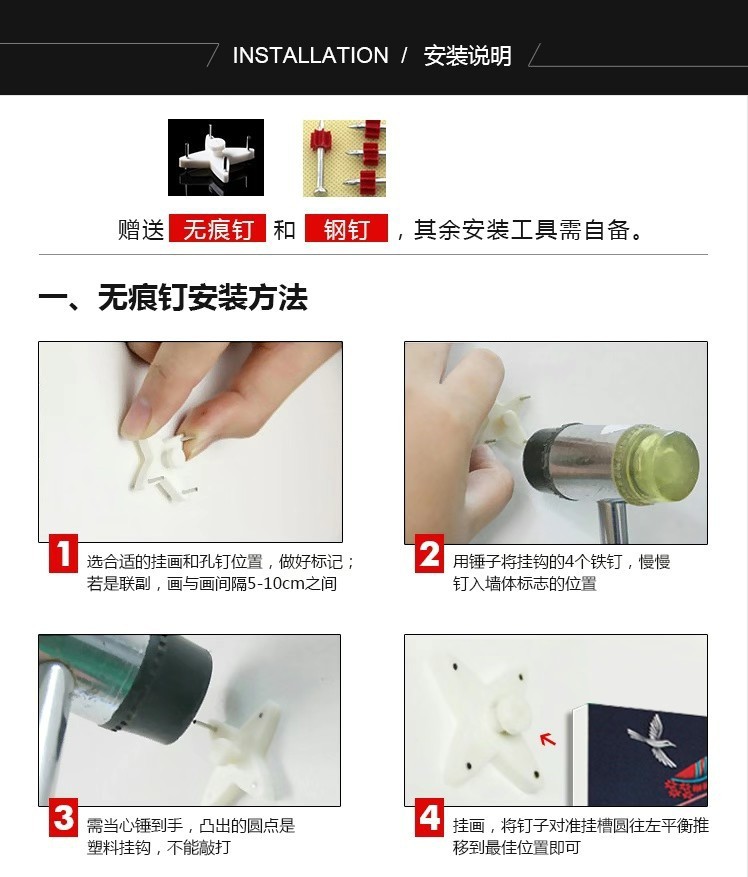 INSTALLATION / 安装说明

赠送 无痕钉 和 钢钉 ，其余安装工具需自备。

一、无痕钉安装方法

1 选合适的挂画和孔钉位置，做好标记；若是联副，画与画间隔5-10cm之间

2 用锤子将挂钩的4个铁钉，慢慢钉入墙体标志的位置

3 需当心锤到手，凸出的圆点是塑料挂钩，不能敲打

4 挂画，将钉子对准挂槽圆往左平衡推移到最佳位置即可