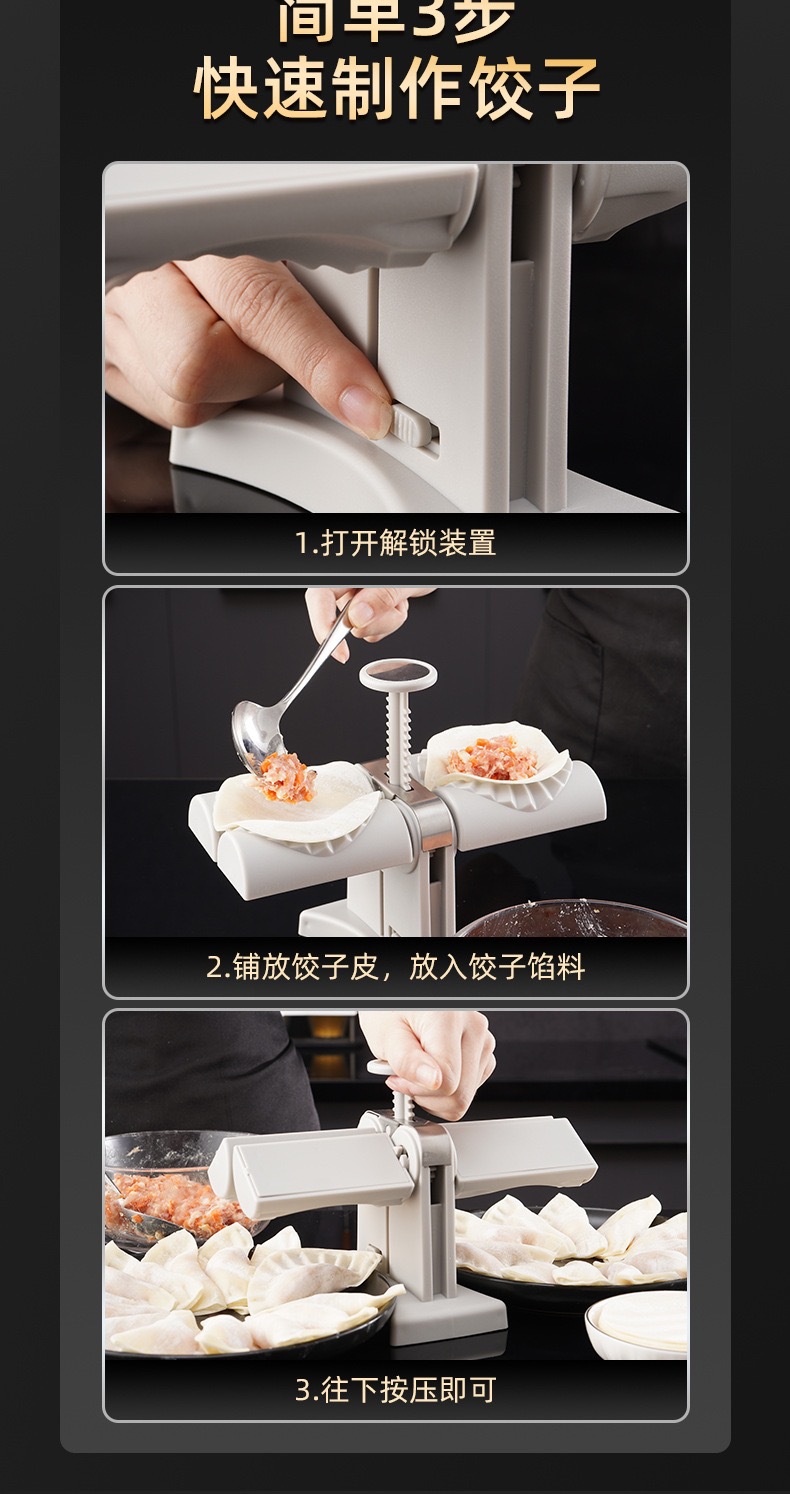 简单3步
快速制作饺子

1.打开解锁装置

2.铺放饺子皮，放入饺子馅料

3.往下按压即可