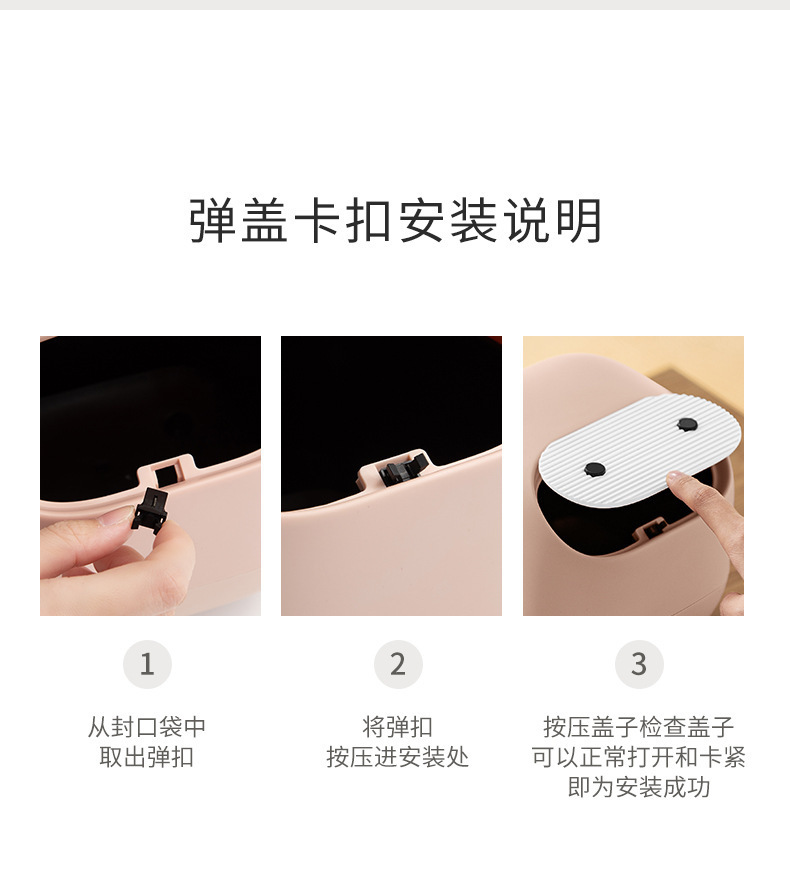 弹盖卡扣安装说明

1

从封口袋中
取出弹扣

2

将弹扣
按压进安装处

3

按压盖子检查盖子
可以正常打开和卡紧
即为安装成功