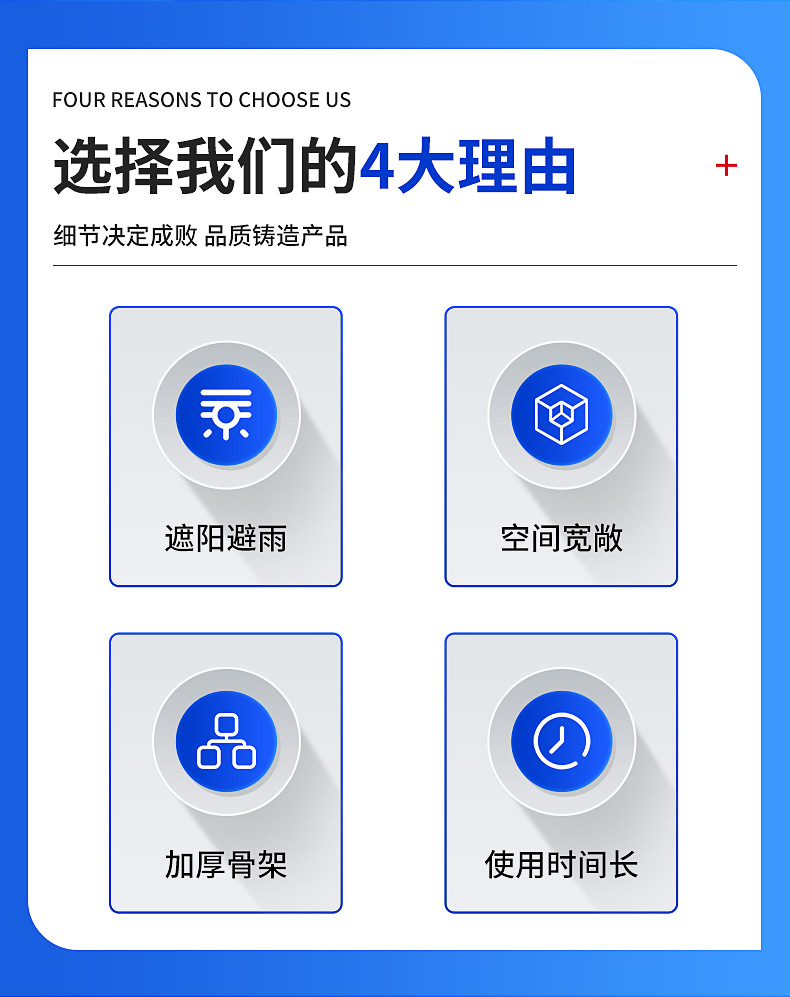 FOUR REASONS TO CHOOSE US

选择我们的4大理由

+

细节决定成败 品质铸造产品

遮阳避雨

空间宽敞

加厚骨架

使用时间长