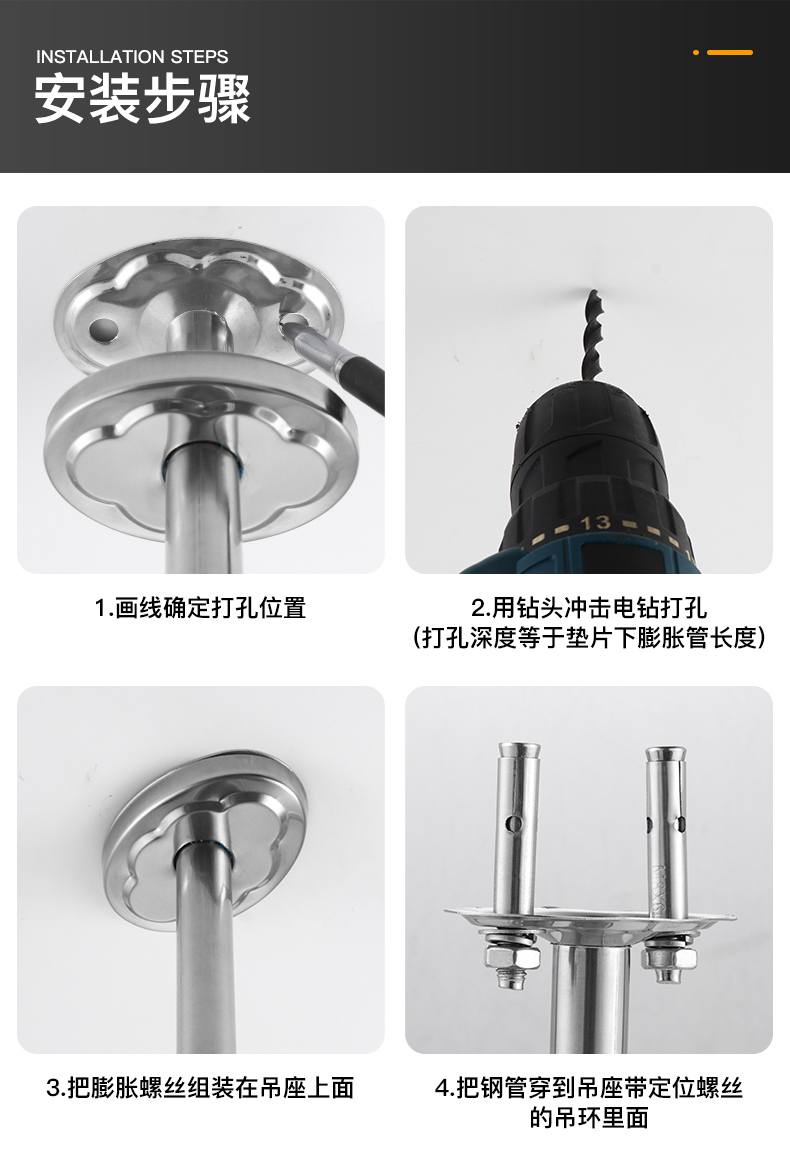 INSTALLATION STEPS
安装步骤

13

1.画线确定打孔位置

2.用钻头冲击电钻打孔
(打孔深度等于垫片下膨胀管长度)

3.把膨胀螺丝组装在吊座上面

4.把钢管穿到吊座带定位螺丝的吊环里面