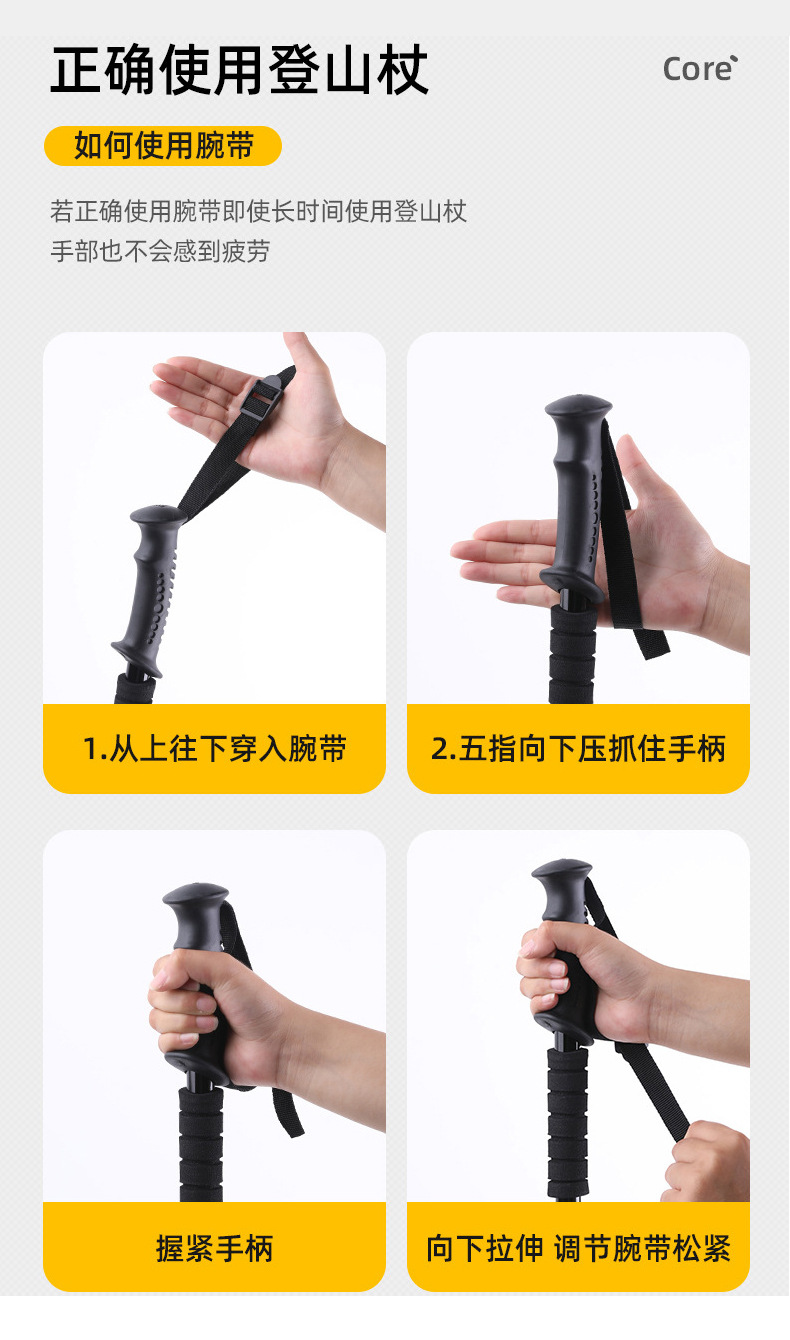 正确使用登山杖

Core

如何使用腕带

若正确使用腕带即使长时间使用登山杖
手部也不会感到疲劳

1.从上往下穿入腕带

2.五指向下压抓住手柄

握紧手柄

向下拉伸 调节腕带松紧