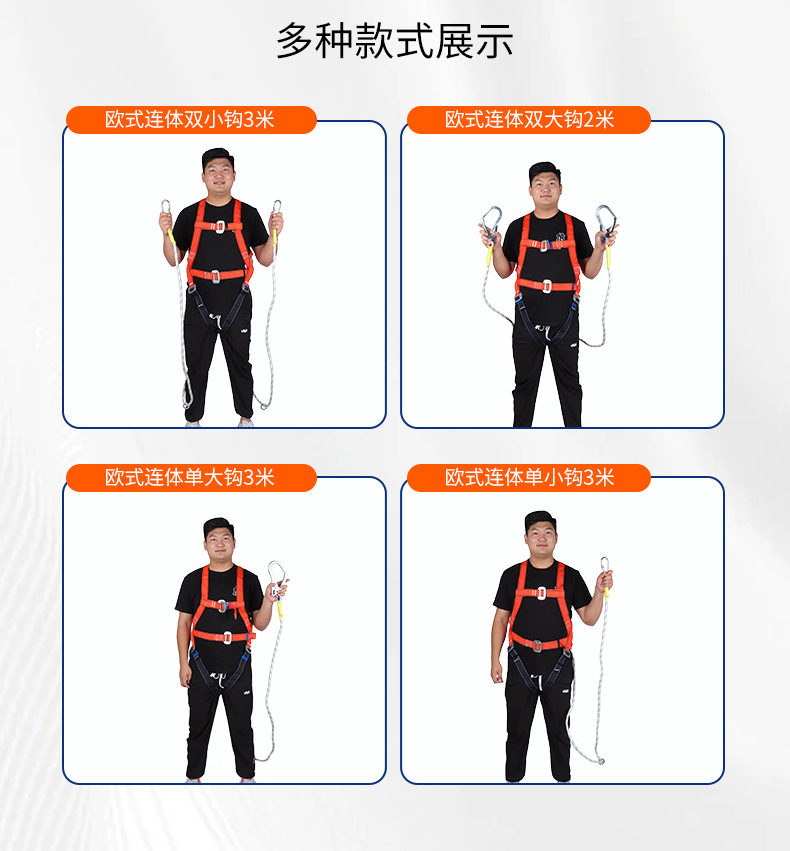 多种款式展示

欧式连体双小钩3米

欧式连体双大钩2米

欧式连体单大钩3米

欧式连体单小钩3米