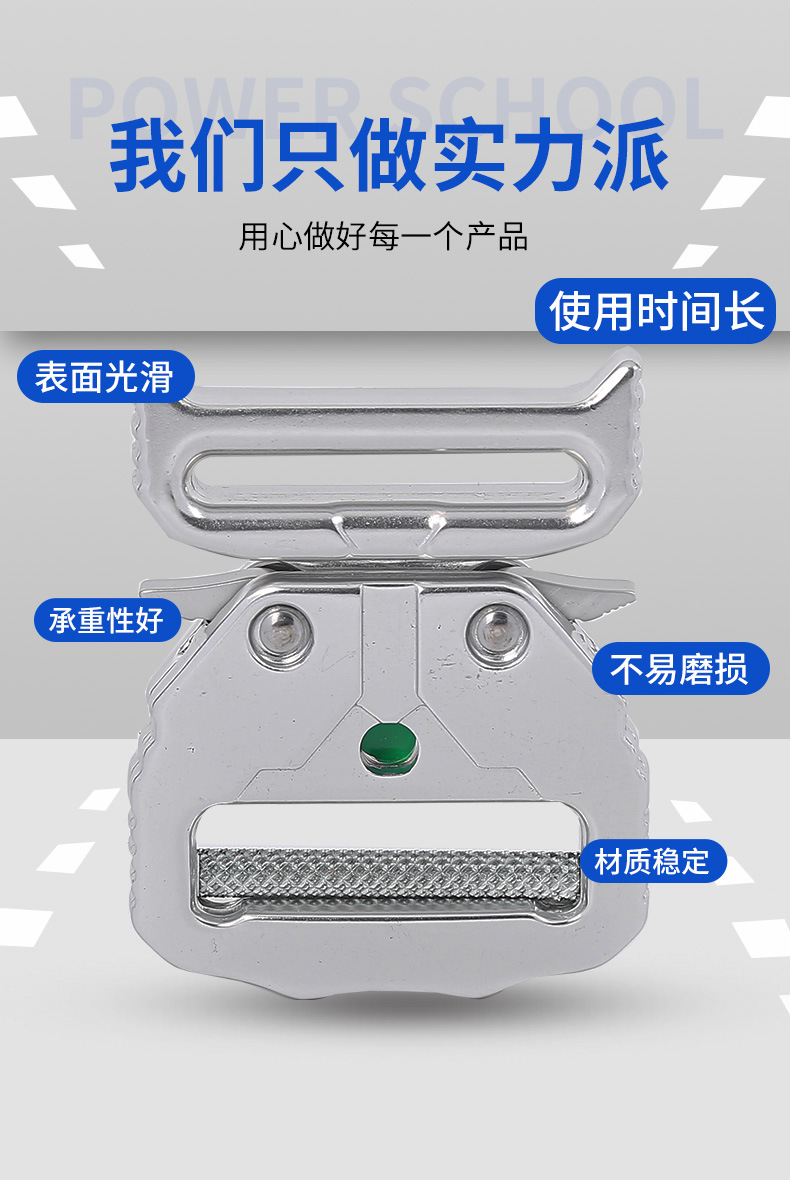 POWER SCHOOL

我们只做实力派

用心做好每一个产品

使用时间长

表面光滑

承重性好

不易磨损

材质稳定