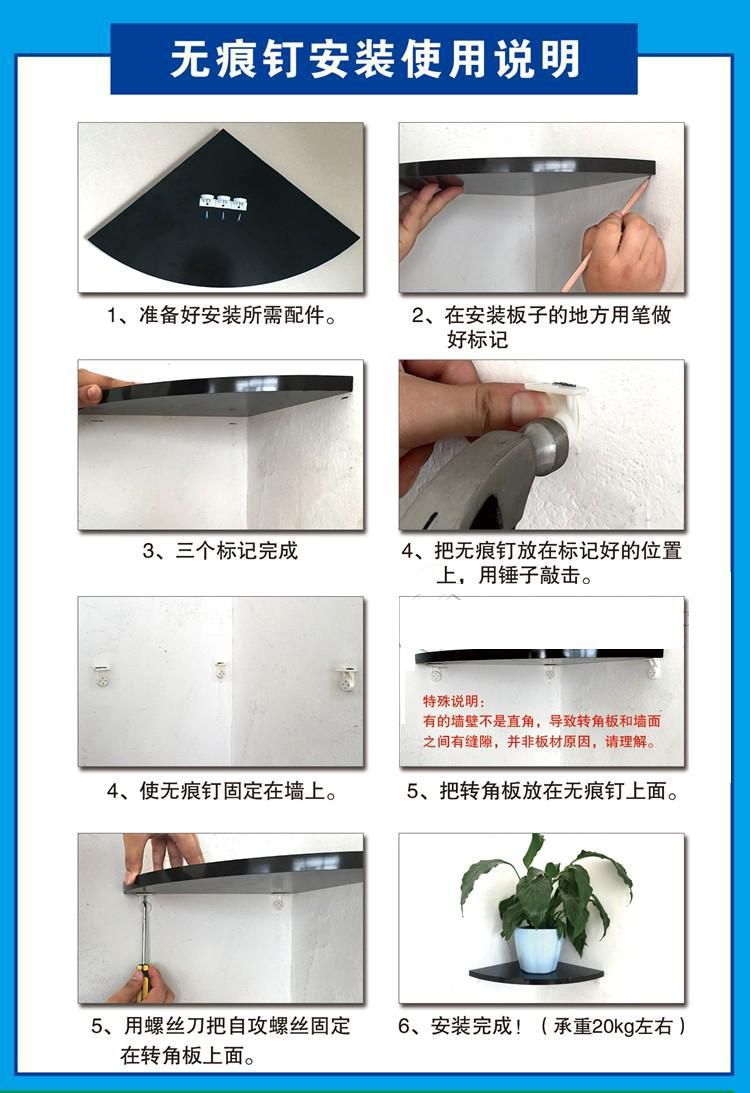 无痕钉安装使用说明

1、准备好安装所需配件。

2、在安装板子的地方用笔做好标记

3、三个标记完成

4、把无痕钉放在标记好的位置上，用锤子敲击。

4、使无痕钉固定在墙上。

特殊说明：
有的墙壁不是直角，导致转角板和墙面之间有缝隙，并非板材原因，请理解。

5、把转角板放在无痕钉上面。

5、用螺丝刀把自攻螺丝固定在转角板上面。

6、安装完成！（承重20kg左右）