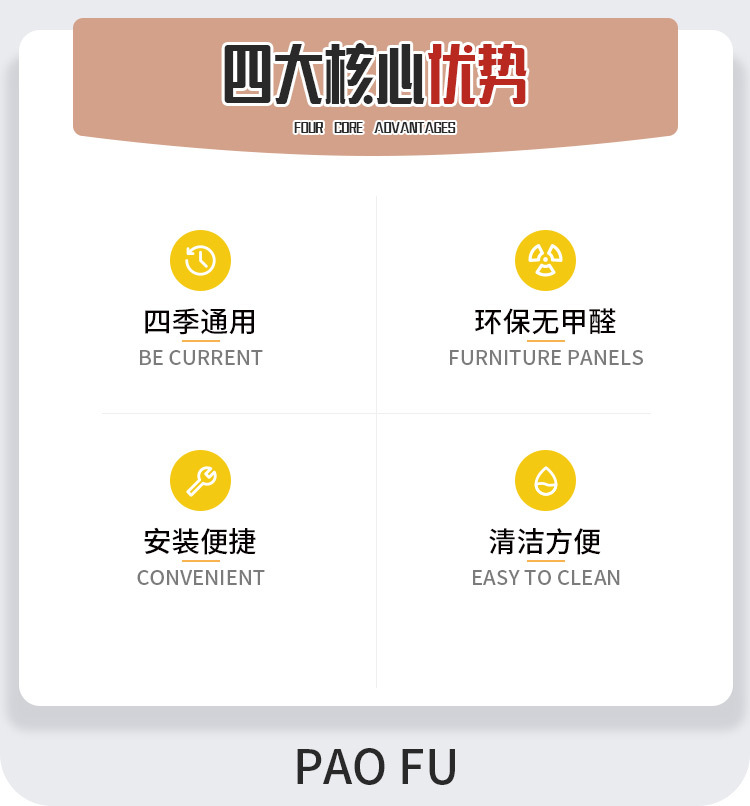 四大核心优势
FOUR CORE ADVANTAGES

四季通用
BE CURRENT

环保无甲醛
FURNITURE PANELS

安装便捷
CONVENIENT

清洁方便
EASY TO CLEAN

PAO FU