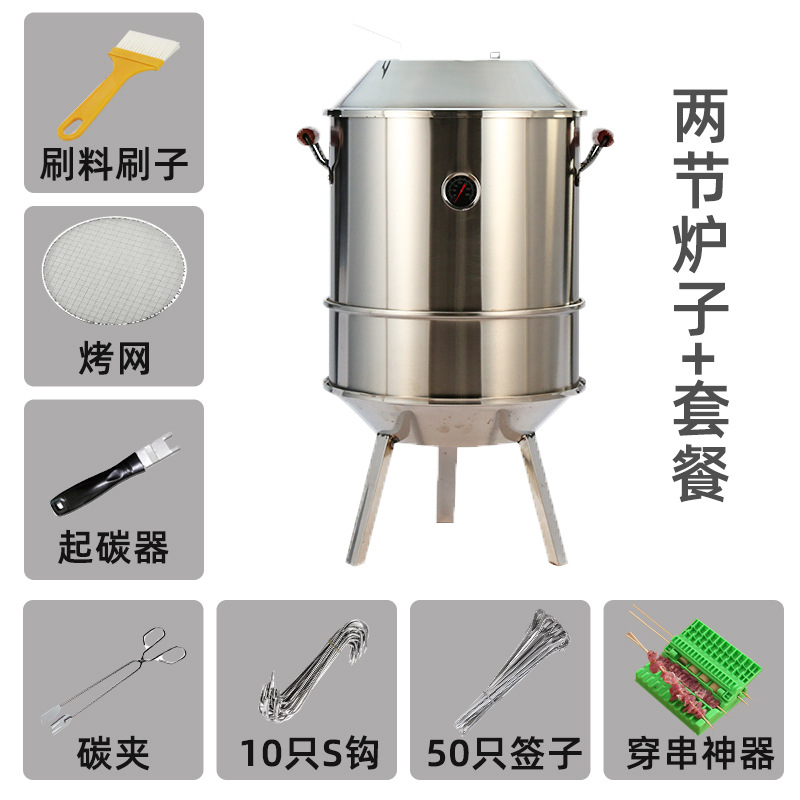 刷料刷子

烤网

起碳器

两节炉子+套餐

碳夹

10只S钩

50只签子

穿串神器