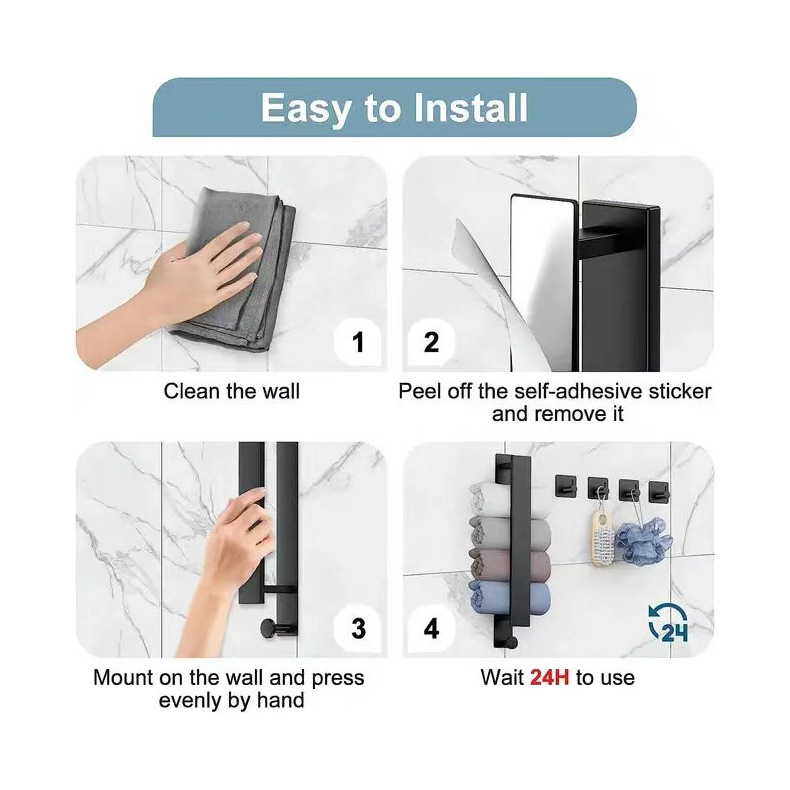 Easy to Install

1

Clean the wall

2

Peel off the self-adhesive sticker and remove it

3

Mount on the wall and press evenly by hand

4

24

Wait 24H to use