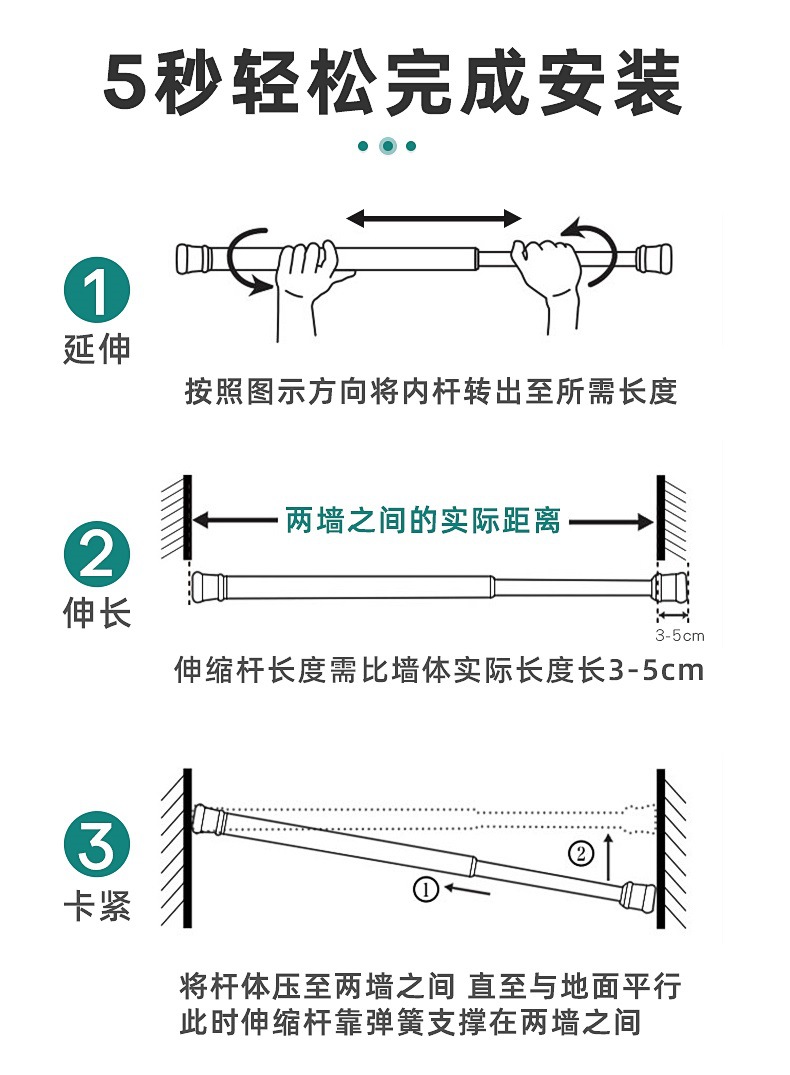 5秒轻松完成安装

1
延伸

按照图示方向将内杆转出至所需长度

2
伸长

两墙之间的实际距离

3-5cm

伸缩杆长度需比墙体实际长度长3-5cm

3
卡紧

②

①

将杆体压至两墙之间 直至与地面平行
此时伸缩杆靠弹簧支撑在两墙之间