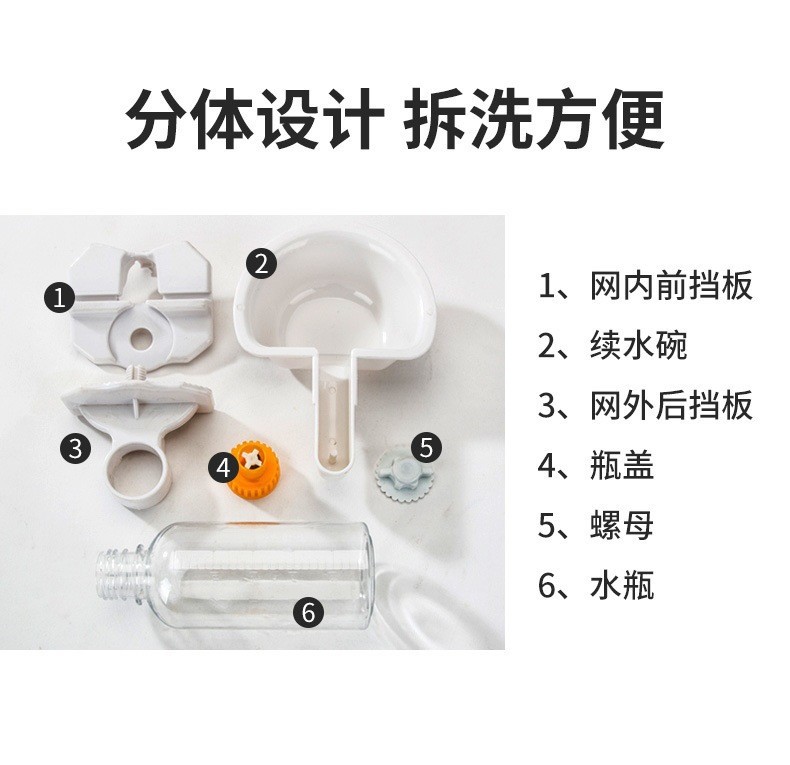 分体设计 拆洗方便

1

2

3

4

5

6

1、网内前挡板
2、续水碗
3、网外后挡板
4、瓶盖
5、螺母
6、水瓶