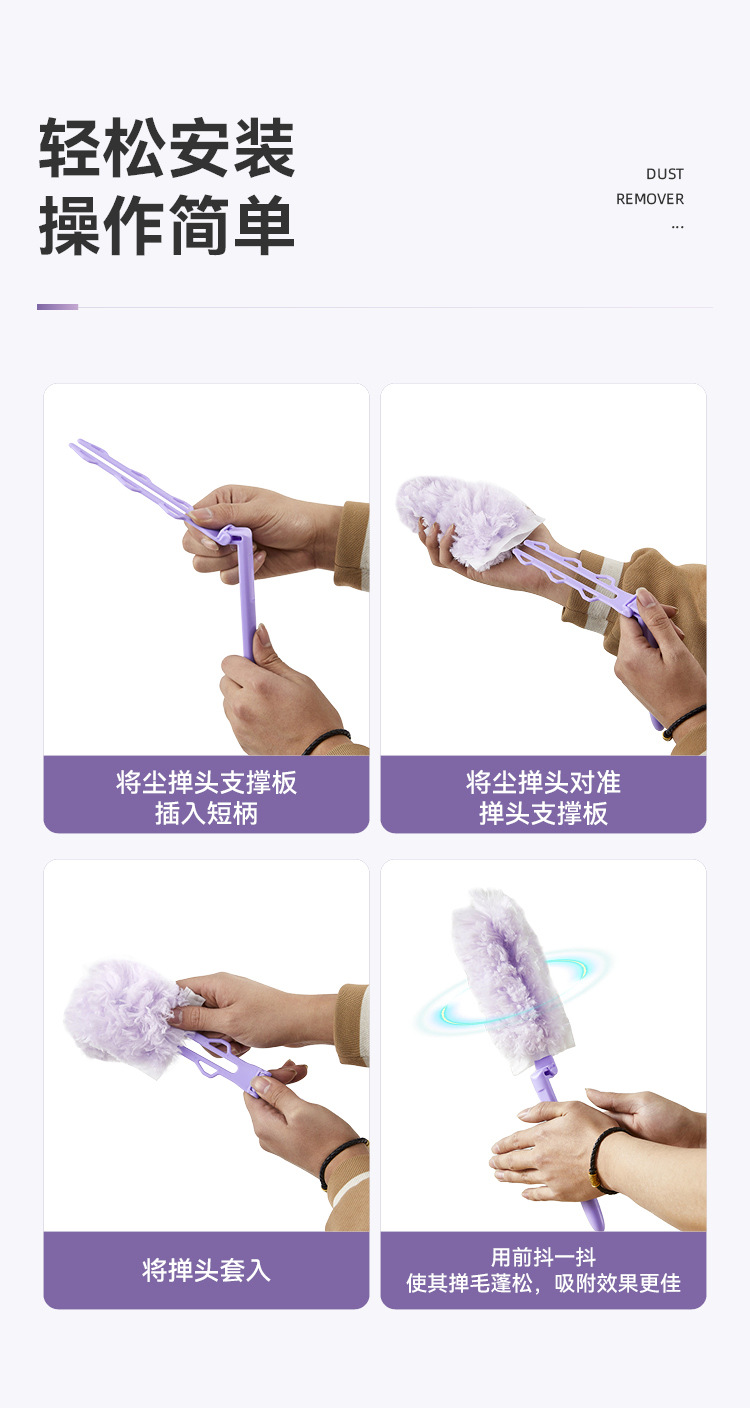 轻松安装
操作简单

DUST
REMOVER
...

将尘掸头支撑板
插入短柄

将尘掸头对准
掸头支撑板

将掸头套入

用前抖一抖
使其掸毛蓬松，吸附效果更佳